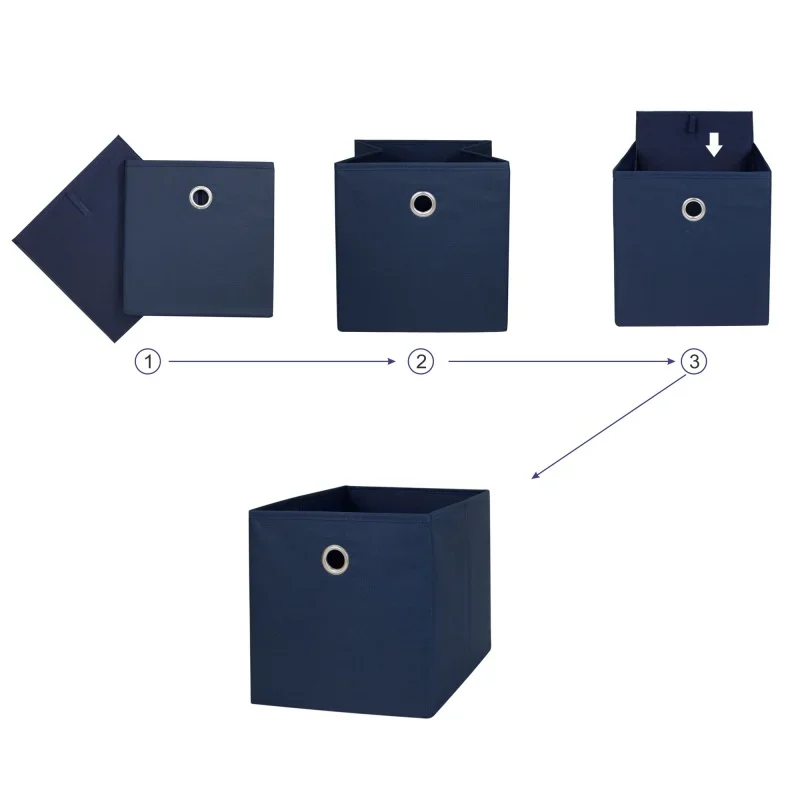 1
2
3