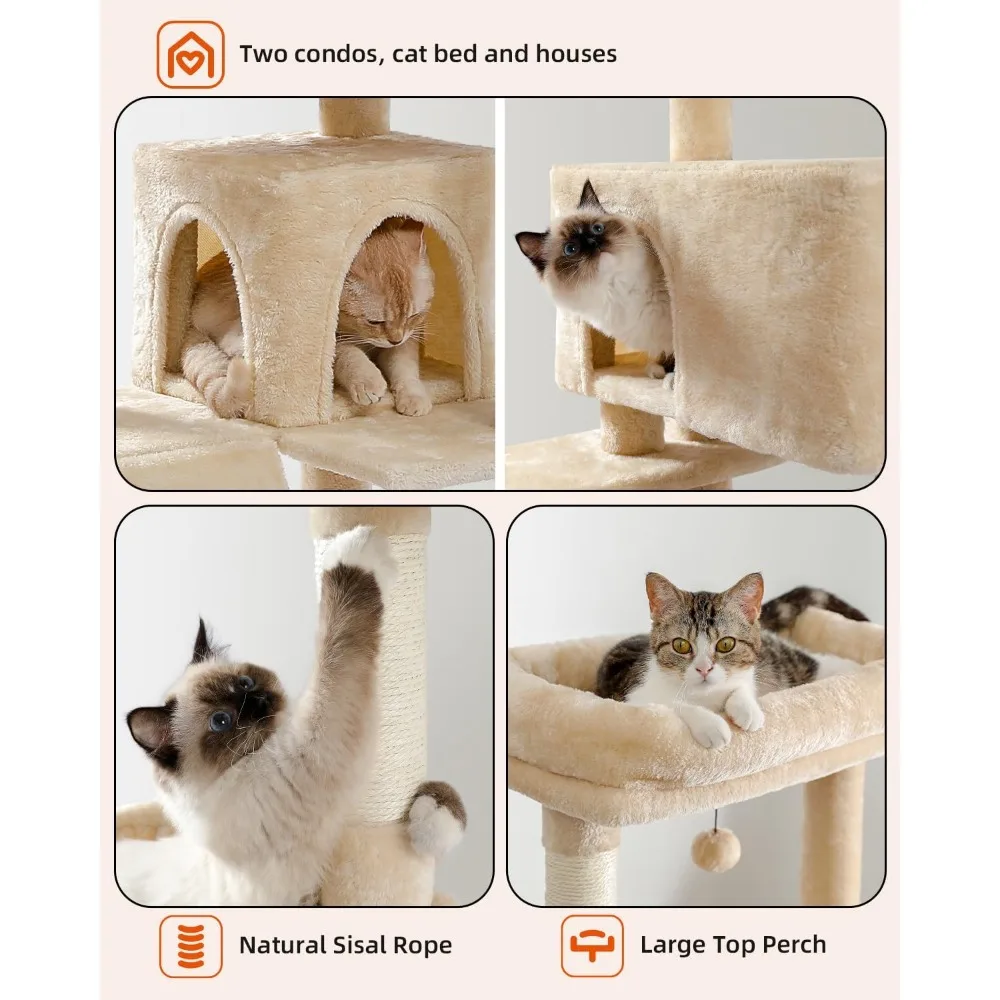 Two condos, cat bed and houses

Natural Sisal Rope

Large Top Perch