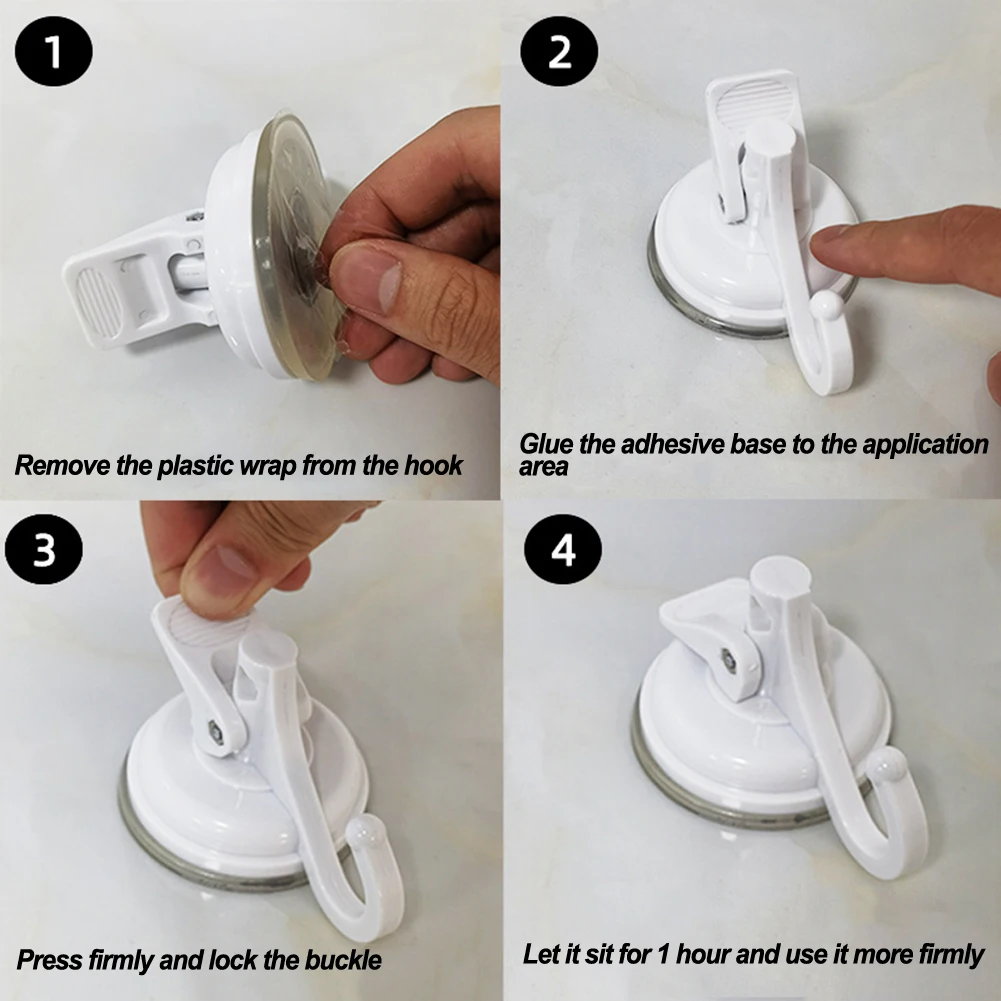 1

Remove the plastic wrap from the hook

2

Glue the adhesive base to the application area

3

Press firmly and lock the buckle

4

Let it sit for 1 hour and use it more firmly