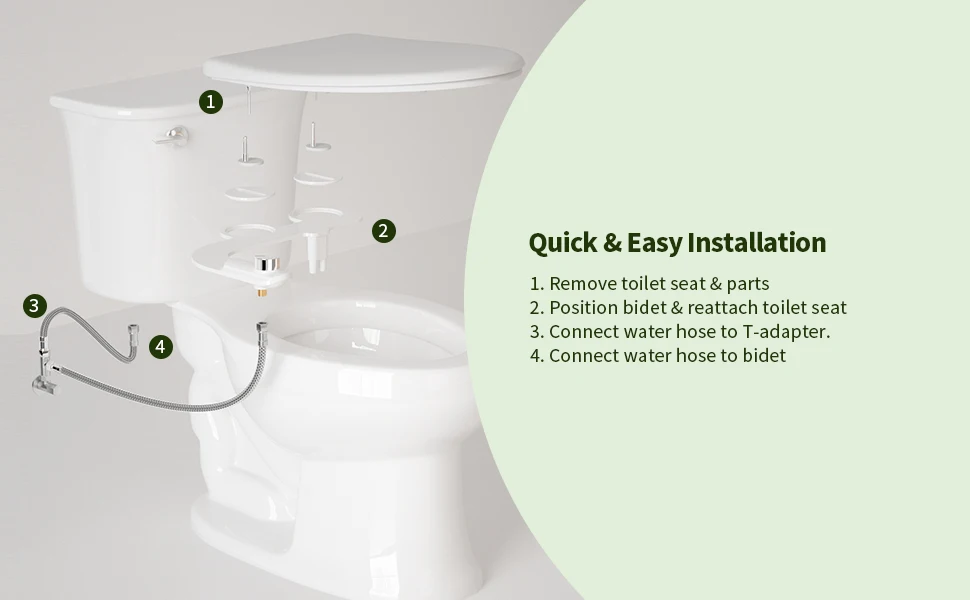 1

2

3

4

Quick & Easy Installation

1. Remove toilet seat & parts
2. Position bidet & reattach toilet seat
3. Connect water hose to T-adapter.
4. Connect water hose to bidet