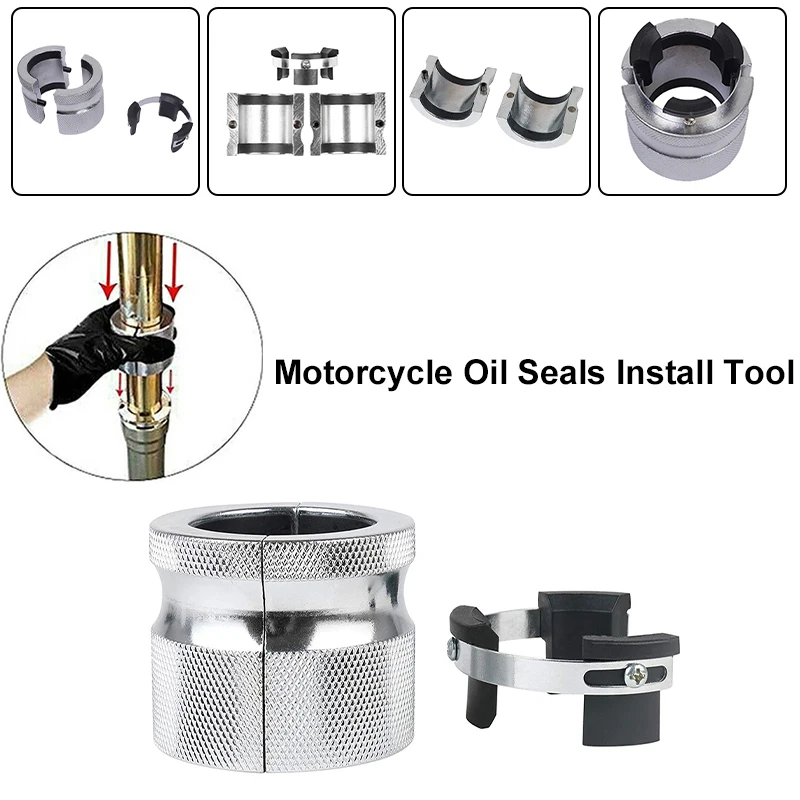 Motorcycle Oil Seals Install Tool