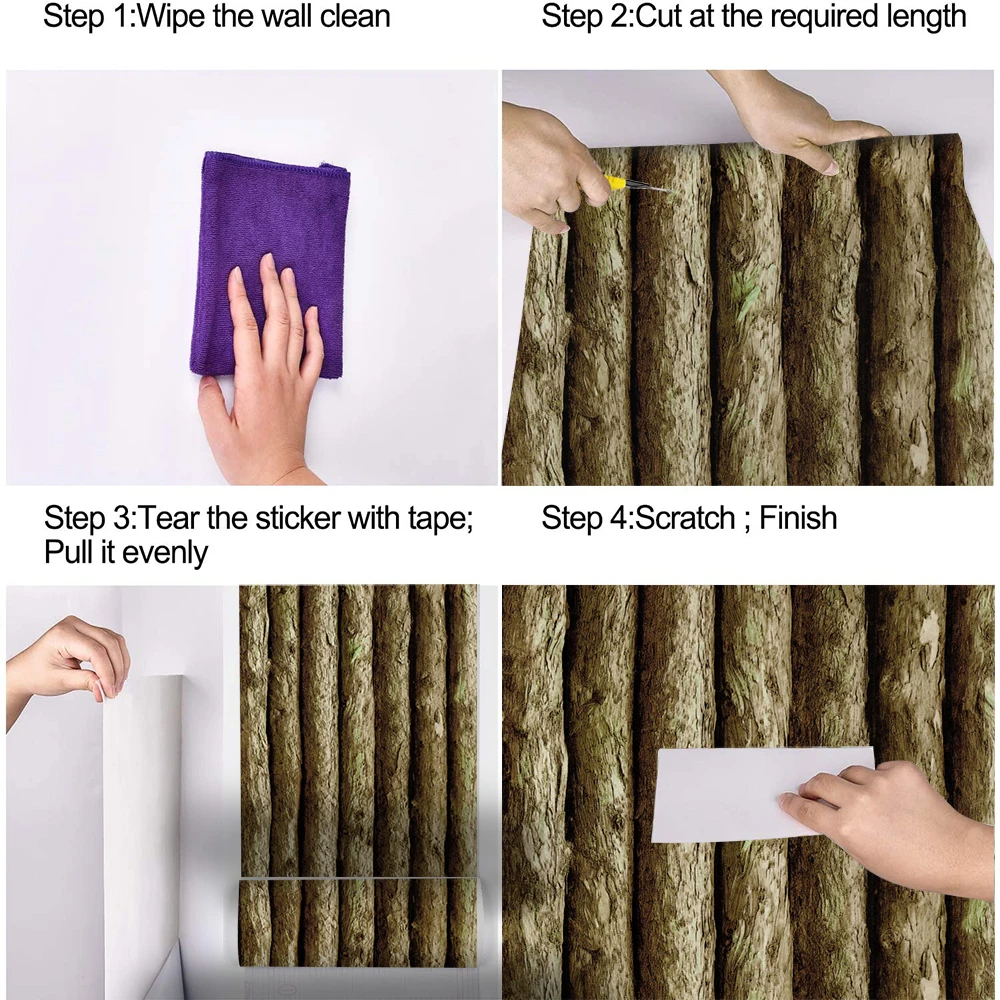 Step 1:Wipe the wall clean

Step 2:Cut at the required length

Step 3:Tear the sticker with tape; Pull it evenly

Step 4:Scratch ; Finish