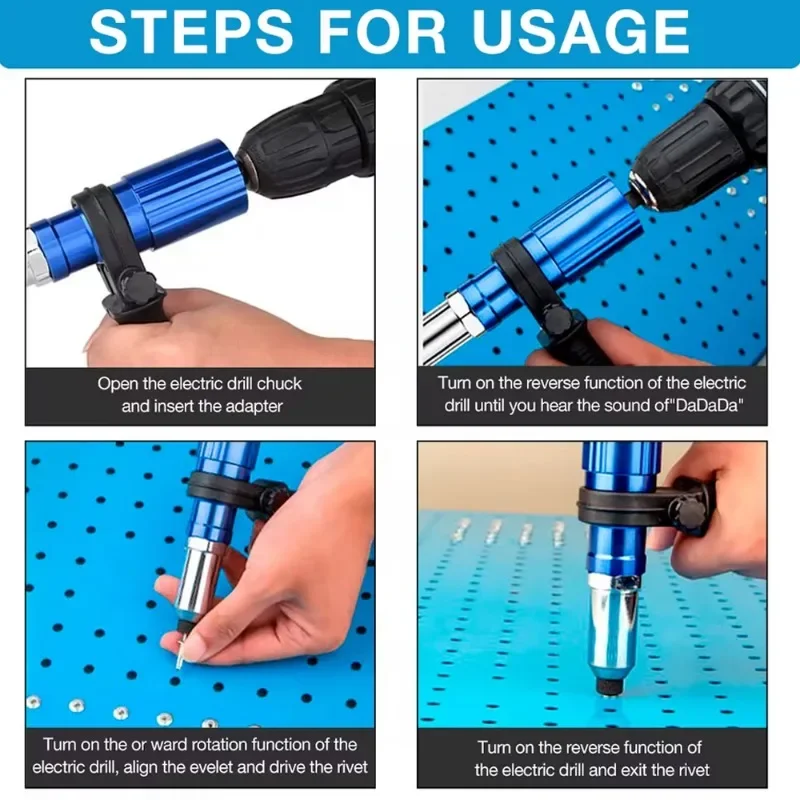 STEPS FOR USAGE

Open the electric drill chuck and insert the adapter

Turn on the reverse function of the electric drill until you hear the sound of"DaDaDa"

Turn on the or ward rotation function of the electric drill, align the evelet and drive the rivet

Turn on the reverse function of the electric drill and exit the rivet