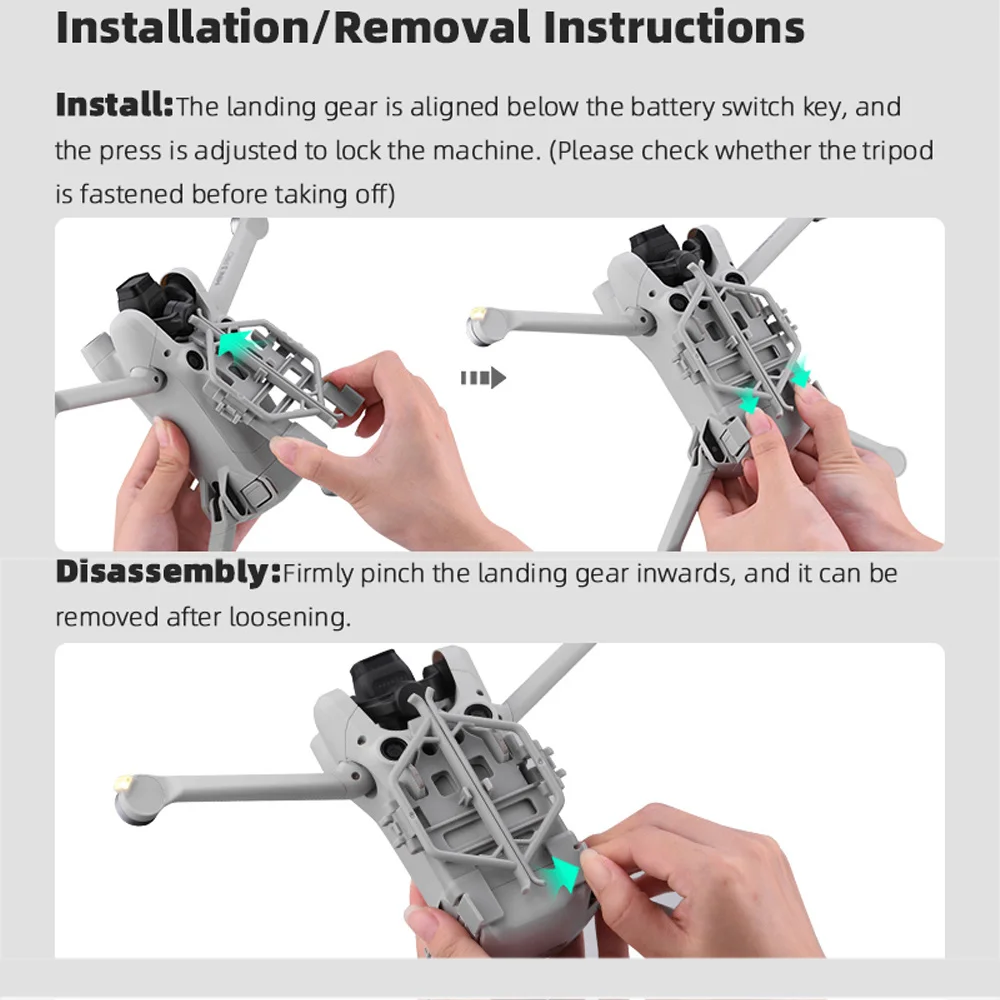 Installation/Removal Instructions

Install:The landing gear is aligned below the battery switch key, and the press is adjusted to lock the machine. (Please check whether the tripod is fastened before taking off)

Disassembly:Firmly pinch the landing gear inwards, and it can be removed after loosening.