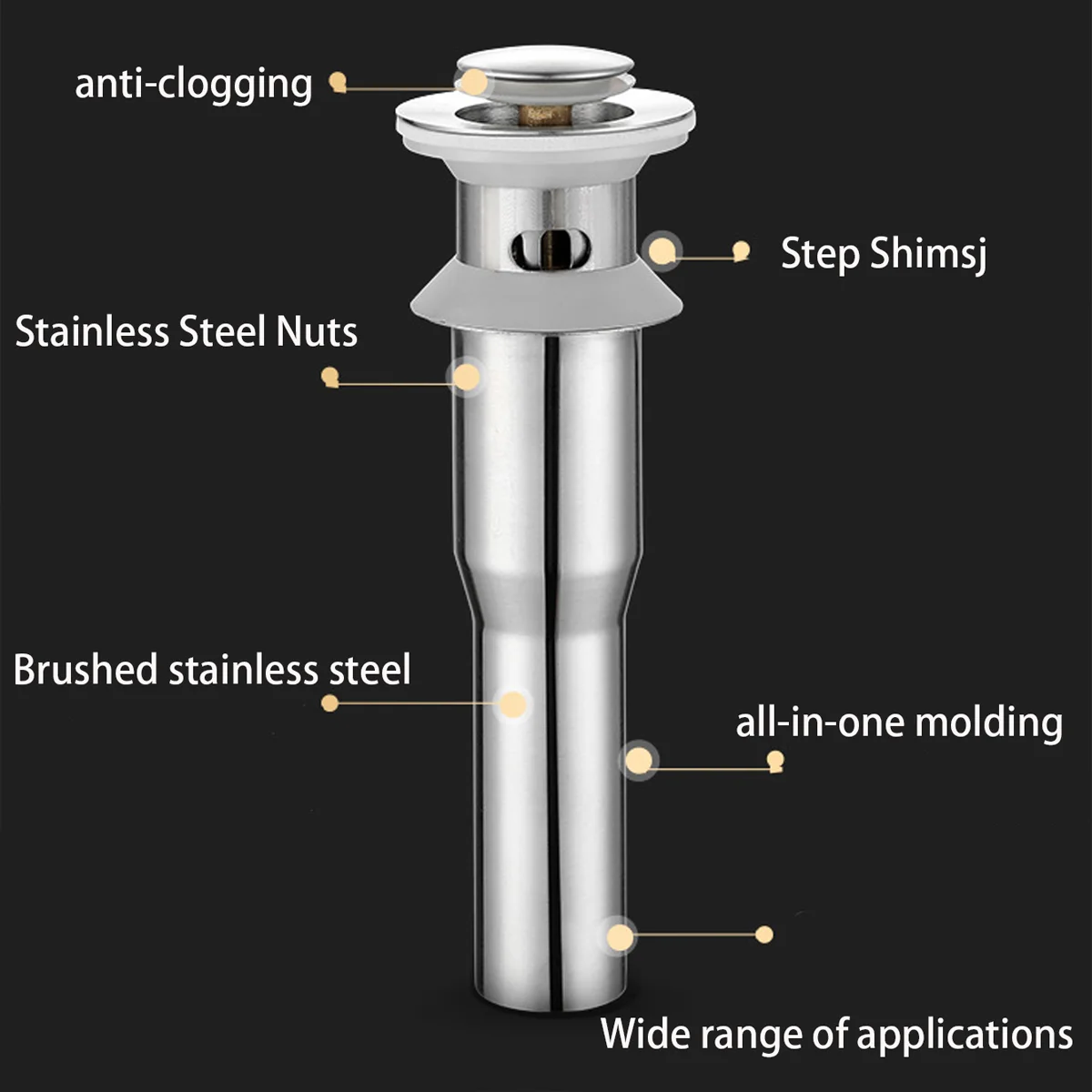 anti-clogging

Step Shimsj

Stainless Steel Nuts

Brushed stainless steel

all-in-one molding

Wide range of applications