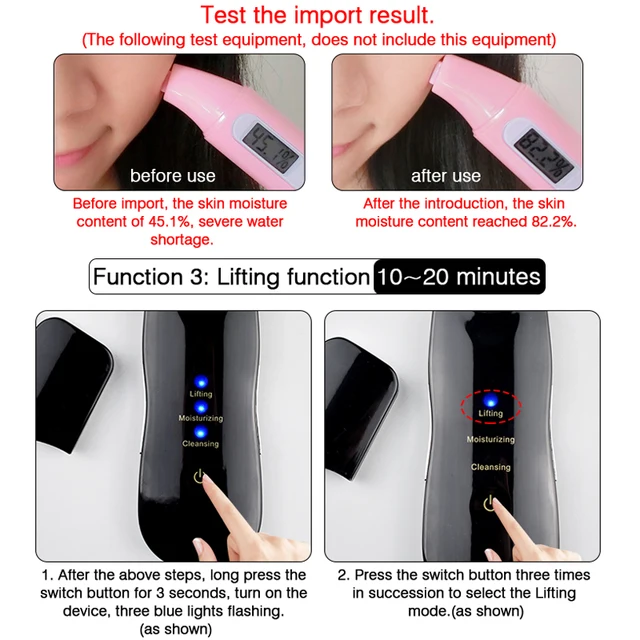 Test the import result.
(The following test equipment, does not include this equipment)

45.1%
before use

Before import, the skin moisture content of 45.1%, severe water shortage.

82.2%
after use

After the introduction, the skin moisture content reached 82.2%.

Function 3: Lifting function 10～20 minutes

Lifting
Moisturizing
Cleansing

1. After the above steps, long press the switch button for 3 seconds, turn on the device, three blue lights flashing. (as shown)

Lifting
Moisturizing
Cleansing

2. Press the switch button three times in succession to select the Lifting mode.(as shown)