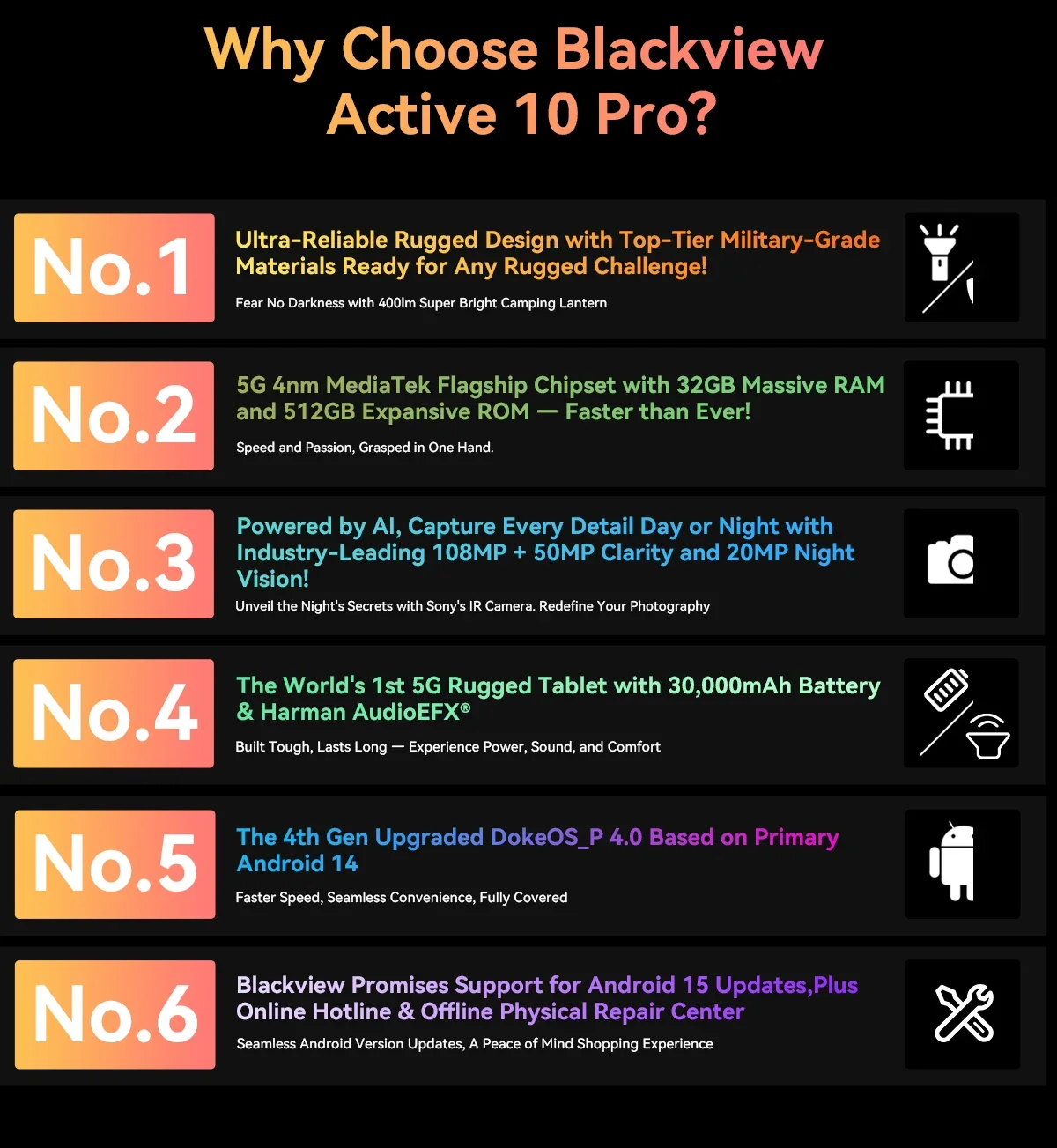 Why Choose Blackview Active 10 Pro?

No.1

Ultra-Reliable Rugged Design with Top-Tier Military-Grade Materials Ready for Any Rugged Challenge!

Fear No Darkness with 400lm Super Bright Camping Lantern

No.2

5G 4nm MediaTek Flagship Chipset with 32GB Massive RAM and 512GB Expansive ROM — Faster than Ever!

Speed and Passion, Grasped in One Hand.

No.3

Powered by AI, Capture Every Detail Day or Night with Industry-Leading 108MP + 50MP Clarity and 20MP Night Vision!

Unveil the Night's Secrets with Sony's IR Camera. Redefine Your Photography

No.4

The World's 1st 5G Rugged Tablet with 30,000mAh Battery & Harman AudioEFX®

Built Tough, Lasts Long — Experience Power, Sound, and Comfort

No.5

The 4th Gen Upgraded DokeOS_P 4.0 Based on Primary Android 14

Faster Speed, Seamless Convenience, Fully Covered

No.6

Blackview Promises Support for Android 15 Updates,Plus Online Hotline & Offline Physical Repair Center

Seamless Android Version Updates, A Peace of Mind Shopping Experience