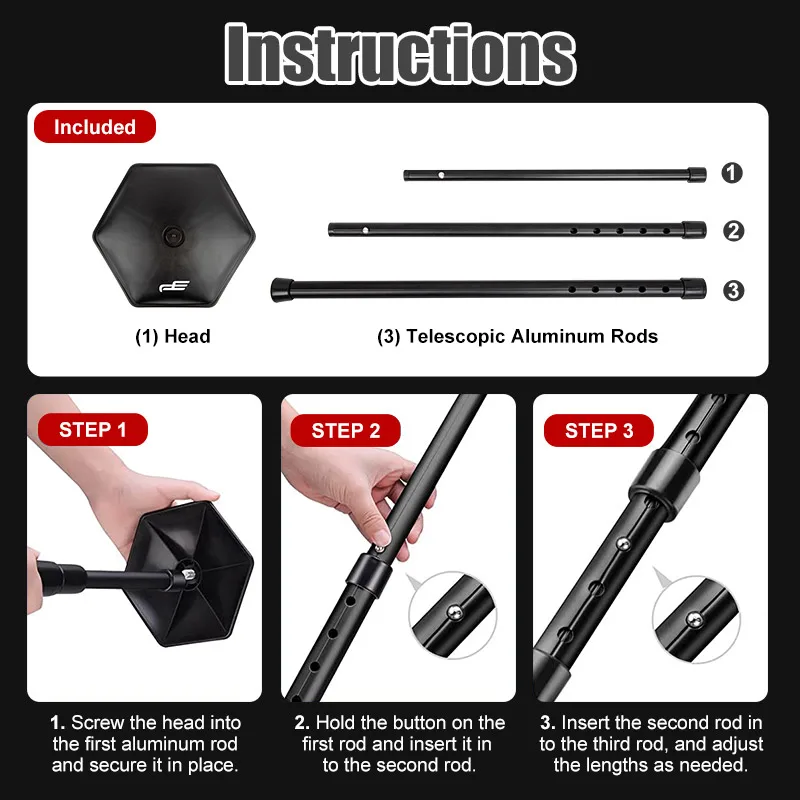 Instructions

Included

1

2

3

(1) Head

(3) Telescopic Aluminum Rods

STEP 1

STEP 2

STEP 3

1. Screw the head into the first aluminum rod and secure it in place.

2. Hold the button on the first rod and insert it in to the second rod.

3. Insert the second rod in to the third rod, and adjust the lengths as needed.