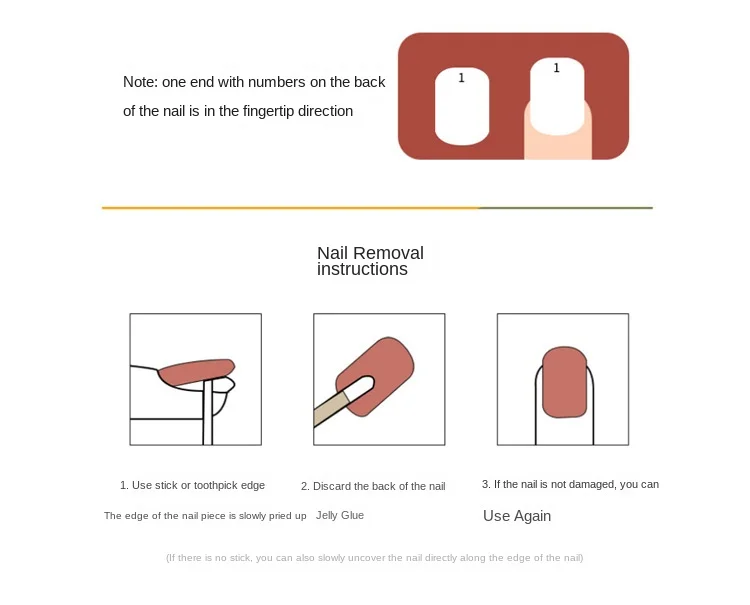 Note: one end with numbers on the back of the nail is in the fingertip direction

1

1

Nail Removal instructions

1. Use stick or toothpick edge

The edge of the nail piece is slowly pried up

2. Discard the back of the nail

Jelly Glue

3. If the nail is not damaged, you can

Use Again

(If there is no stick, you can also slowly uncover the nail directly along the edge of the nail)