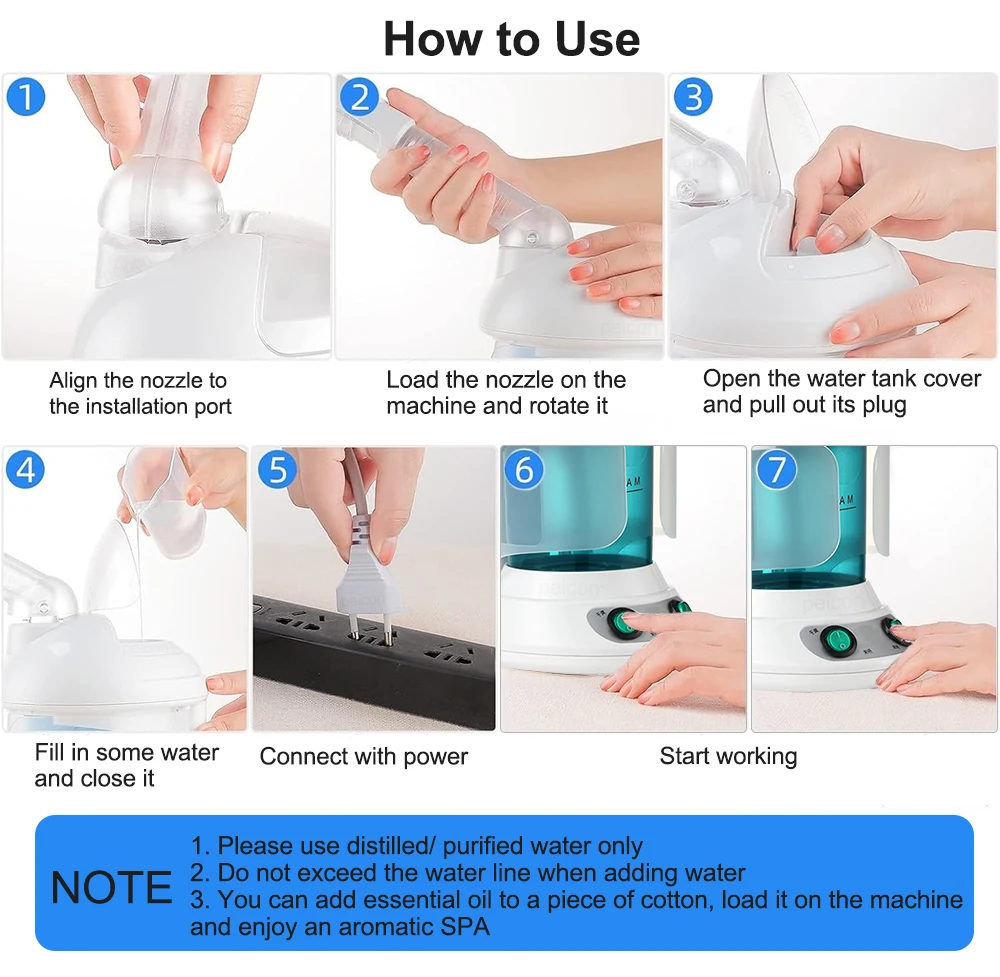 How to Use

1

Align the nozzle to the installation port

2

Load the nozzle on the machine and rotate it

3

Open the water tank cover and pull out its plug

4

Fill in some water and close it

5

Connect with power

6

7

Start working

NOTE
1. Please use distilled/ purified water only
2. Do not exceed the water line when adding water
3. You can add essential oil to a piece of cotton, load it on the machine and enjoy an aromatic SPA