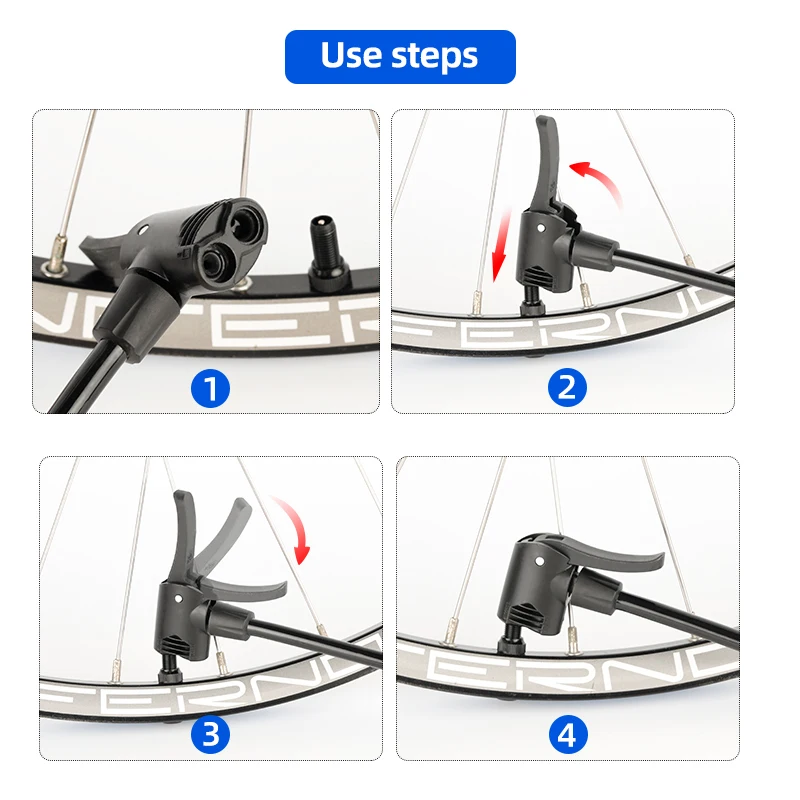 Use steps

1

2

3

4