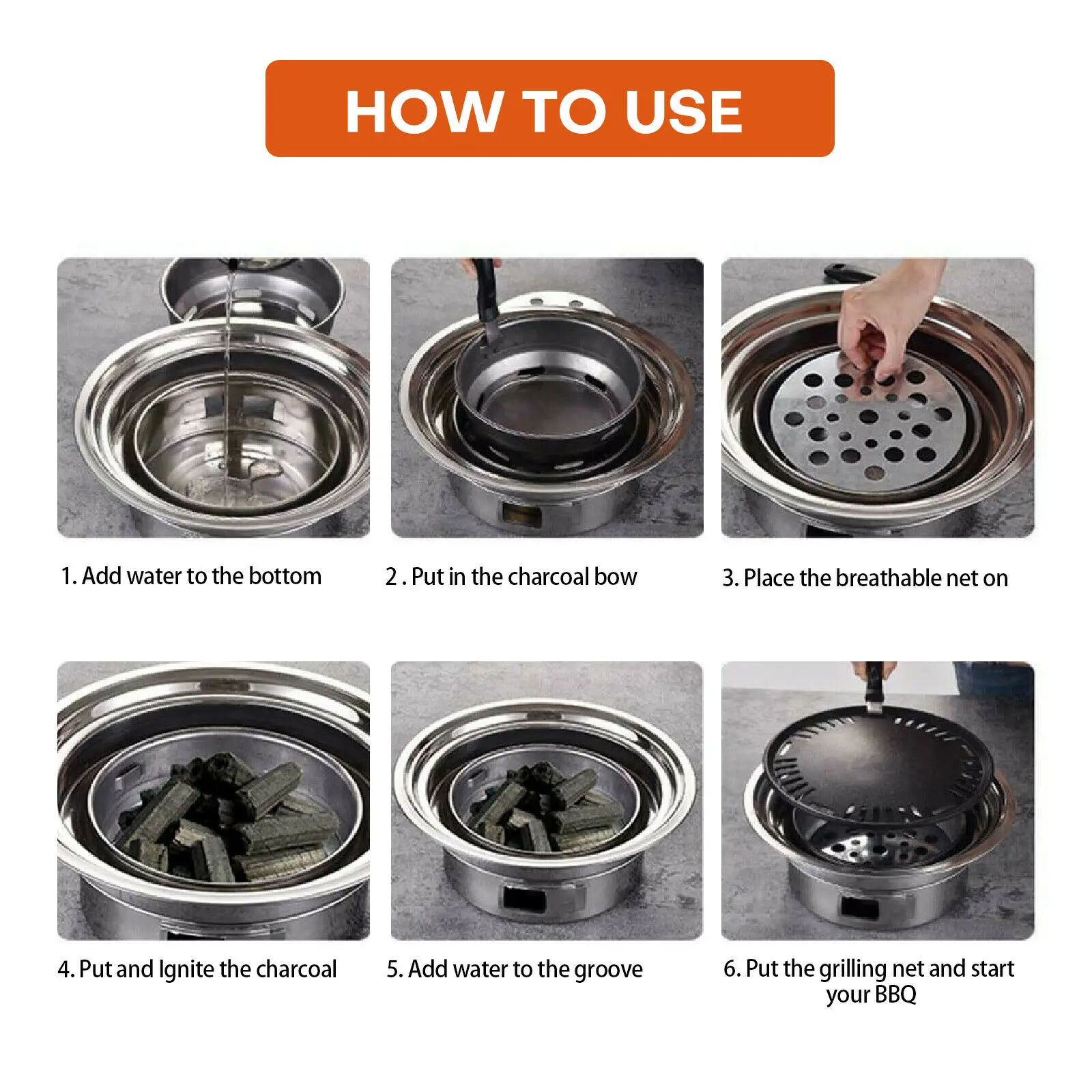 HOW TO USE

1. Add water to the bottom

2 . Put in the charcoal bow

3. Place the breathable net on

4. Put and Ignite the charcoal

5. Add water to the groove

6. Put the grilling net and start your BBQ