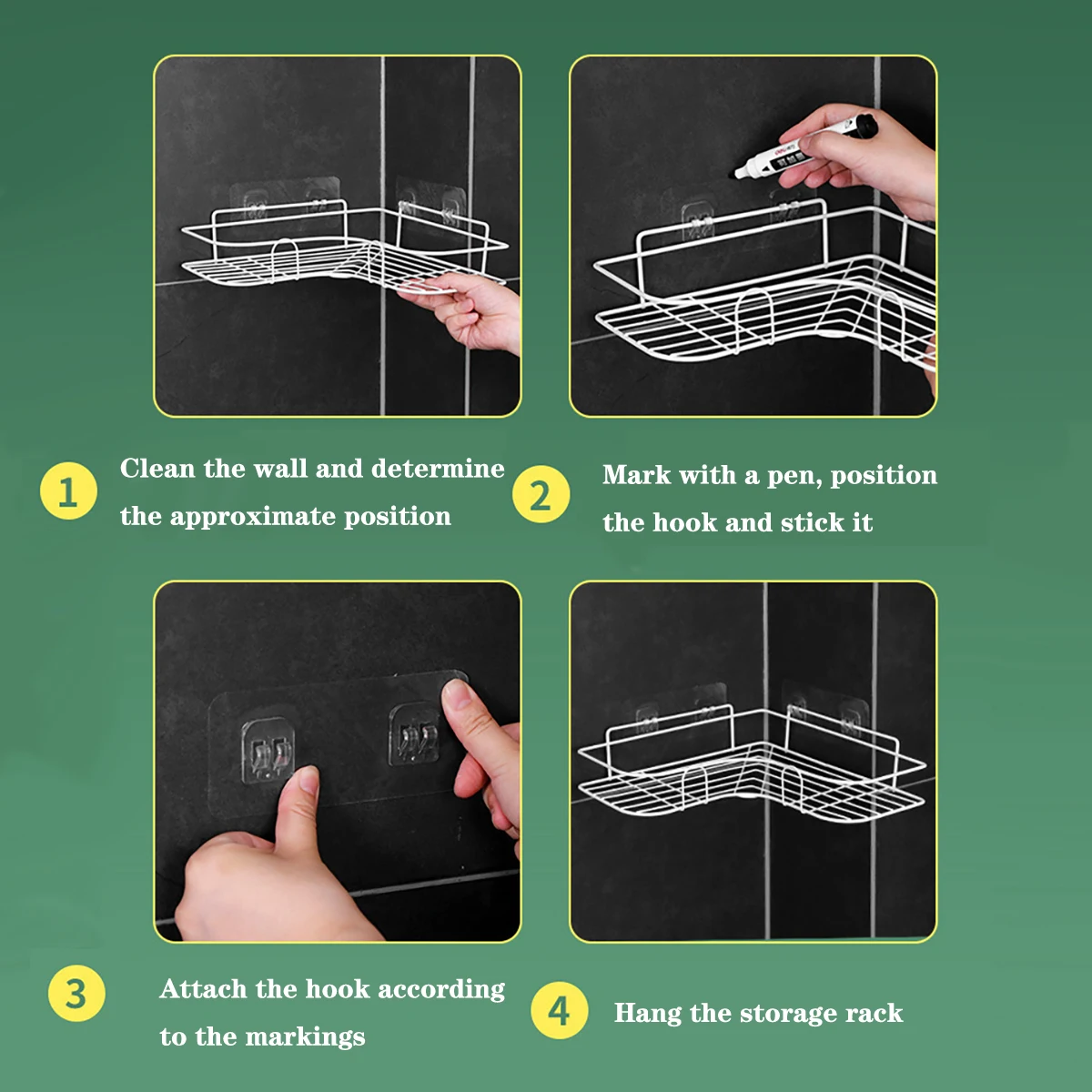 1

Clean the wall and determine the approximate position

2

Mark with a pen, position the hook and stick it

3

Attach the hook according to the markings

4

Hang the storage rack