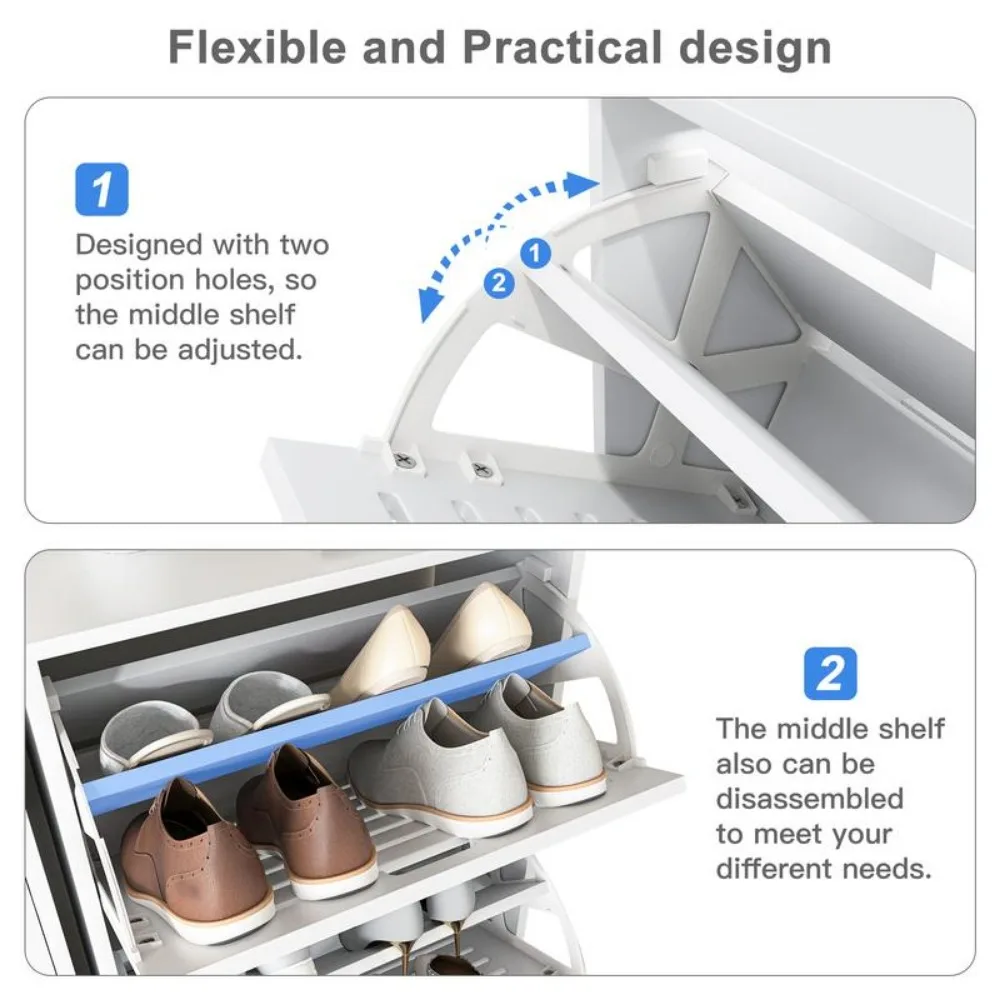 Flexible and Practical design

1

Designed with two position holes, so the middle shelf can be adjusted.

1

2

2

The middle shelf also can be disassembled to meet your different needs.