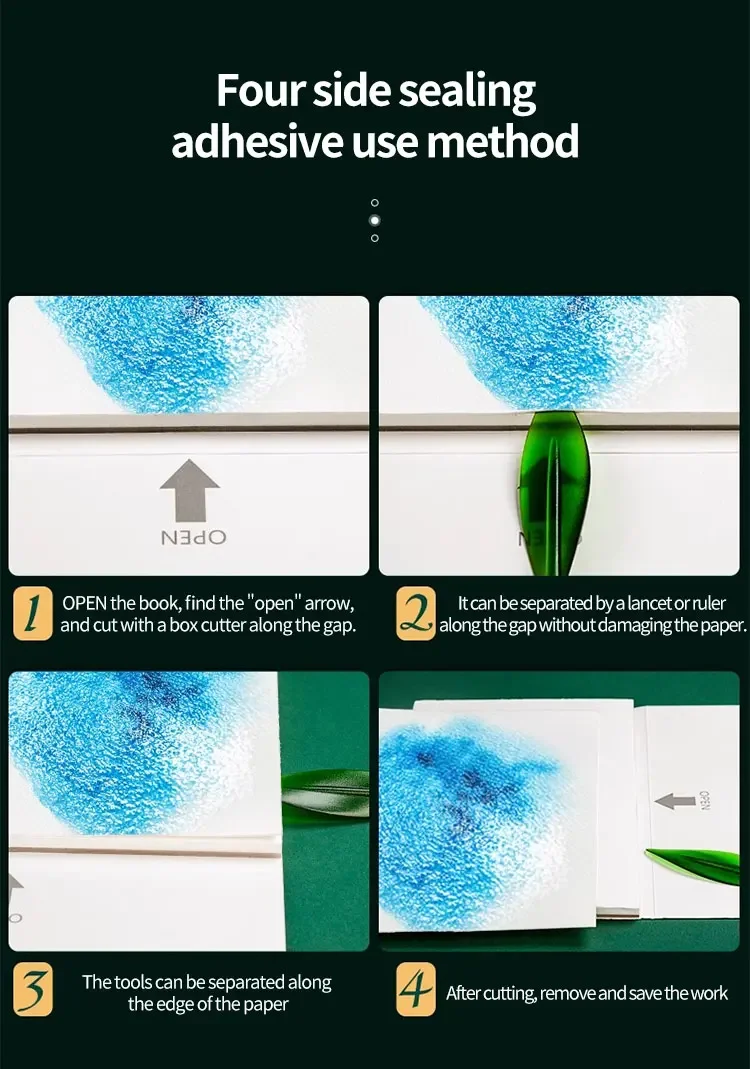 Four side sealing adhesive use method

OPEN

1 OPEN the book, find the "open" arrow, and cut with a box cutter along the gap.

2 It can be separated by a lancet or ruler along the gap without damaging the paper.

OPEN

3 The tools can be separated along the edge of the paper

4 After cutting, remove and save the work