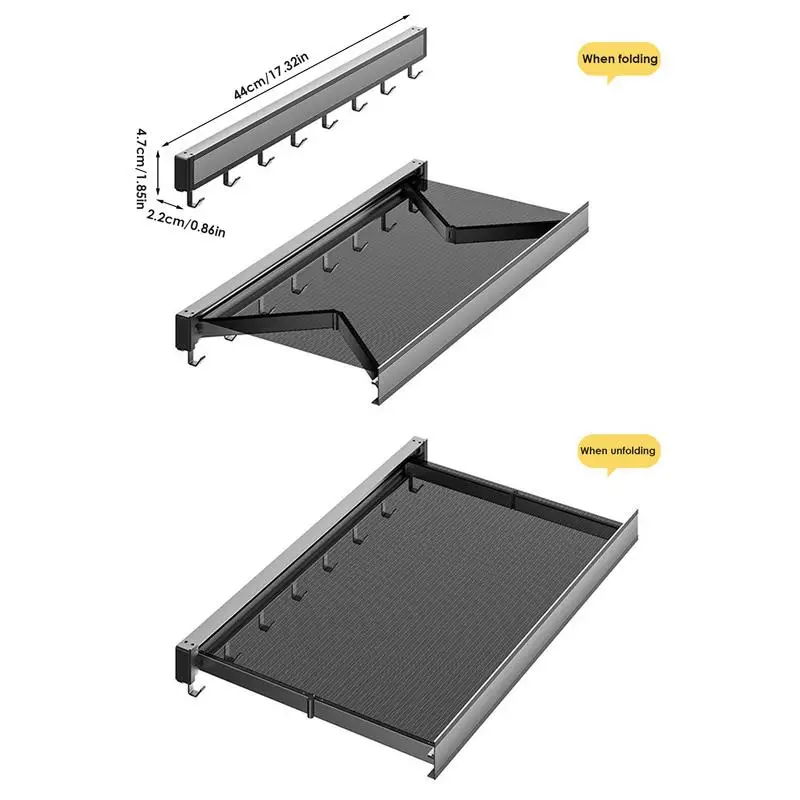 44cm/17.32in

4.7cm/1.85in

2.2cm/0.86in

When folding

When unfolding