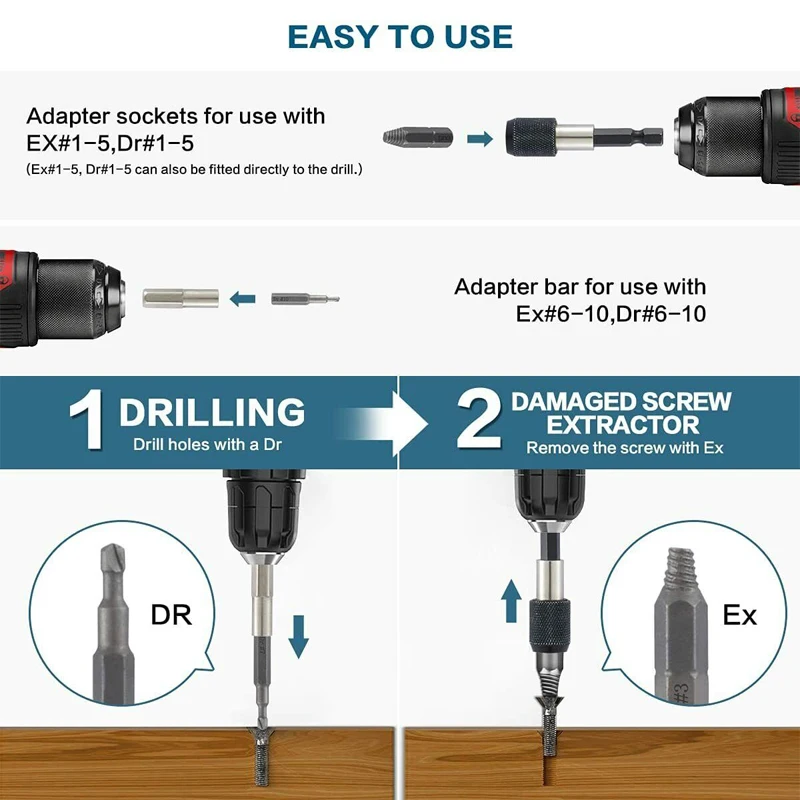 EASY TO USE

Adapter sockets for use with EX#1-5,Dr#1-5

(Ex#1-5, Dr#1-5 can also be fitted directly to the drill.)

Adapter bar for use with Ex#6-10,Dr#6-10

1 DRILLING
Drill holes with a Dr

2 DAMAGED SCREW EXTRACTOR
Remove the screw with Ex

DR

Ex

#3