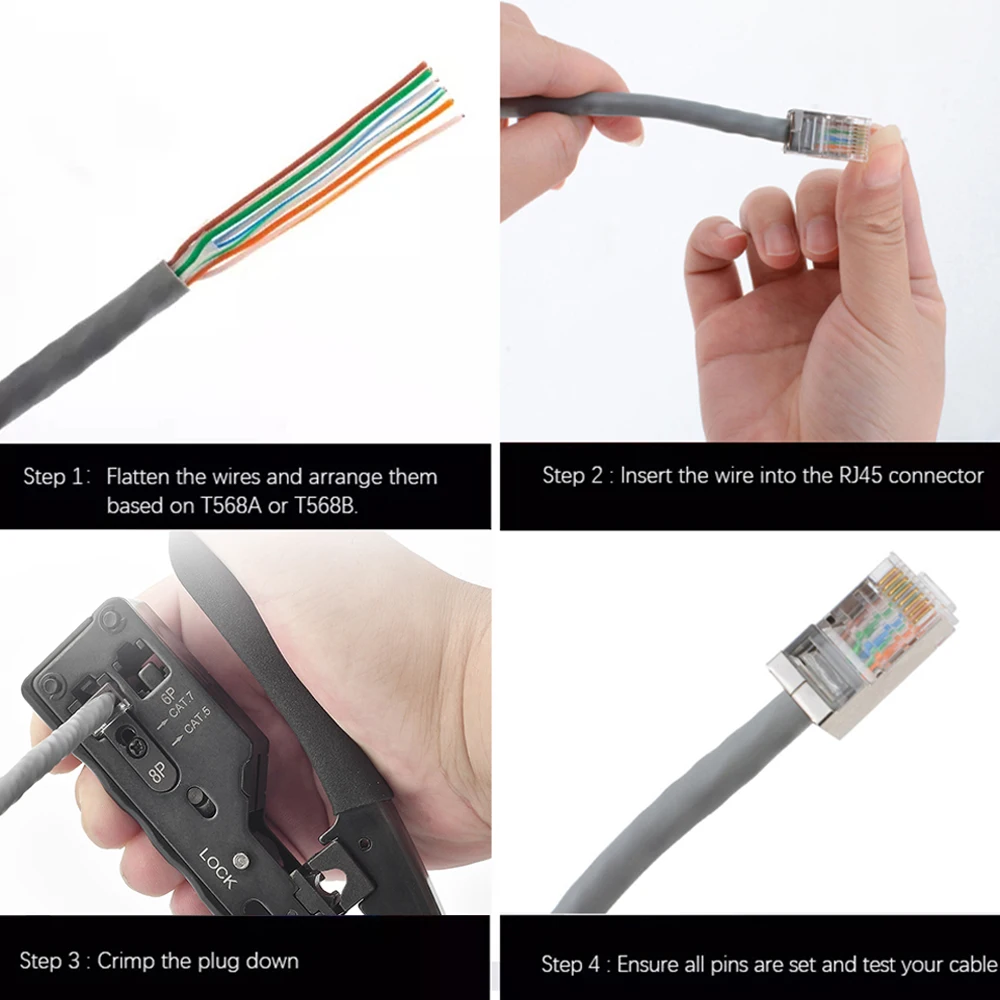 Step 1: Flatten the wires and arrange them based on T568A or T568B.

Step 2 : Insert the wire into the RJ45 connector

6P
CAT.7
CAT.5
8P
LOCK

Step 3 : Crimp the plug down

Step 4 : Ensure all pins are set and test your cable