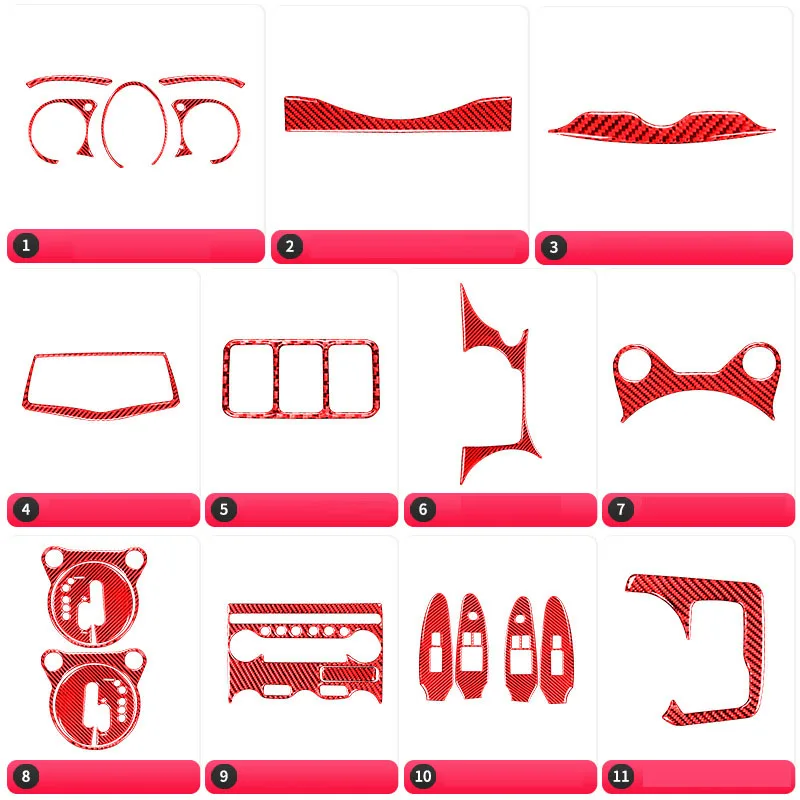 1

2

3

4

5

6

7

8

9

10

11