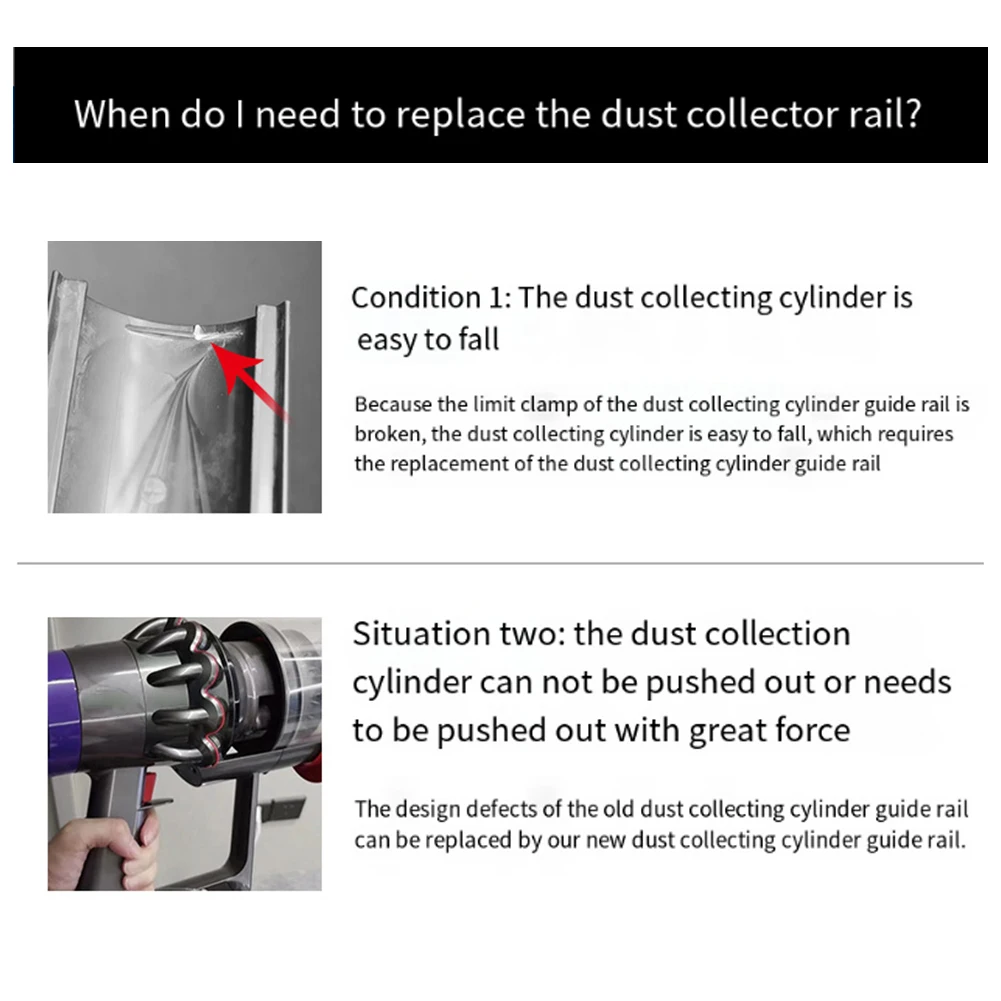 When do I need to replace the dust collector rail?

Condition 1: The dust collecting cylinder is easy to fall

Because the limit clamp of the dust collecting cylinder guide rail is broken, the dust collecting cylinder is easy to fall, which requires the replacement of the dust collecting cylinder guide rail

Situation two: the dust collection cylinder can not be pushed out or needs to be pushed out with great force

The design defects of the old dust collecting cylinder guide rail can be replaced by our new dust collecting cylinder guide rail.