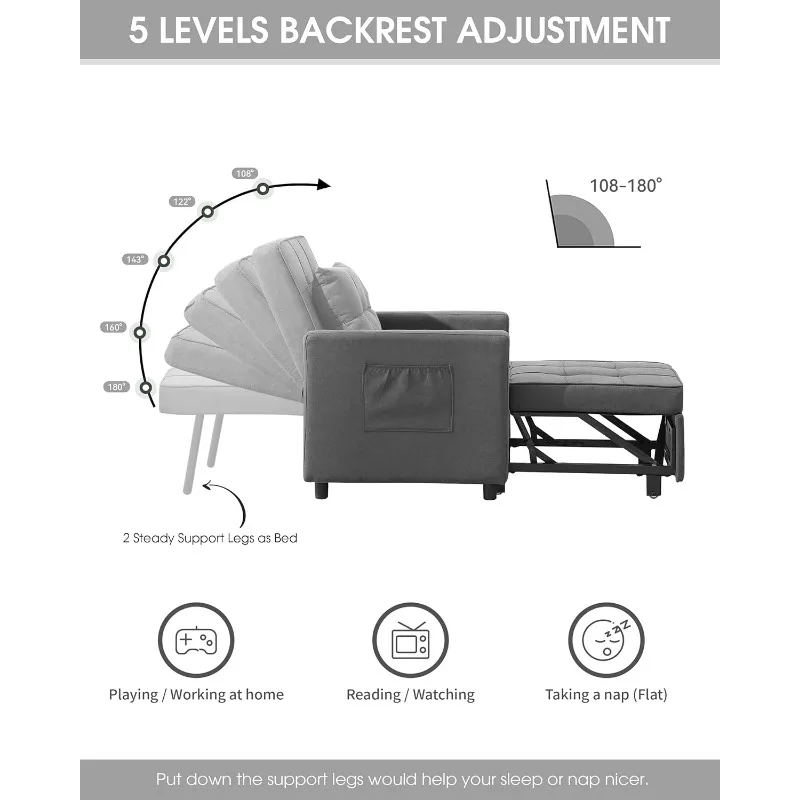 5 LEVELS BACKREST ADJUSTMENT

108°
122°
143°
160°
180°

108-180°

2 Steady Support Legs as Bed

Playing / Working at home

Reading / Watching

Taking a nap (Flat)

Put down the support legs would help your sleep or nap nicer.