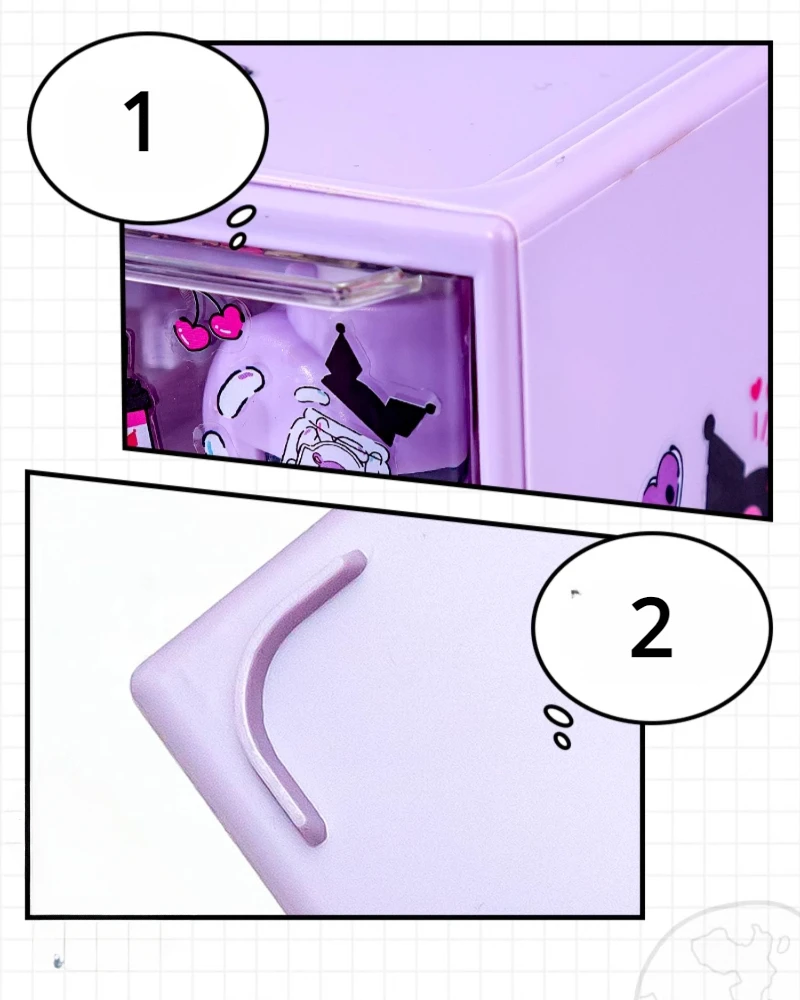 1

2