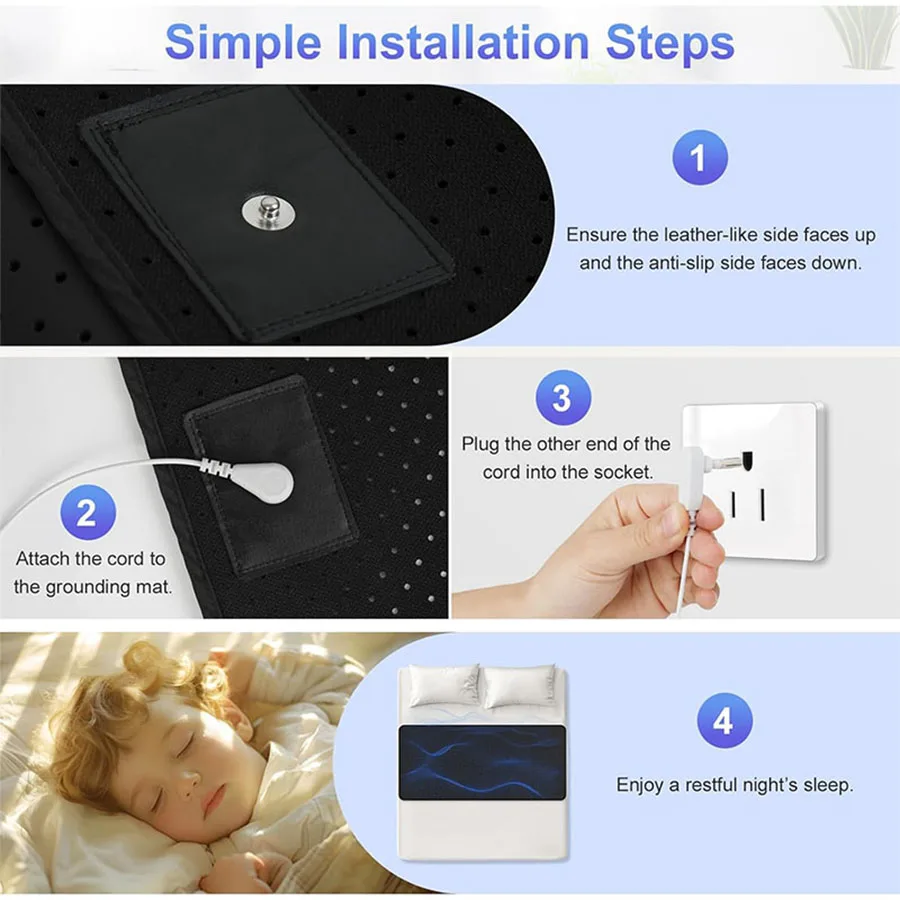 Simple Installation Steps

1

Ensure the leather-like side faces up and the anti-slip side faces down.

2

Attach the cord to the grounding mat.

3

Plug the other end of the cord into the socket.

4

Enjoy a restful night's sleep.