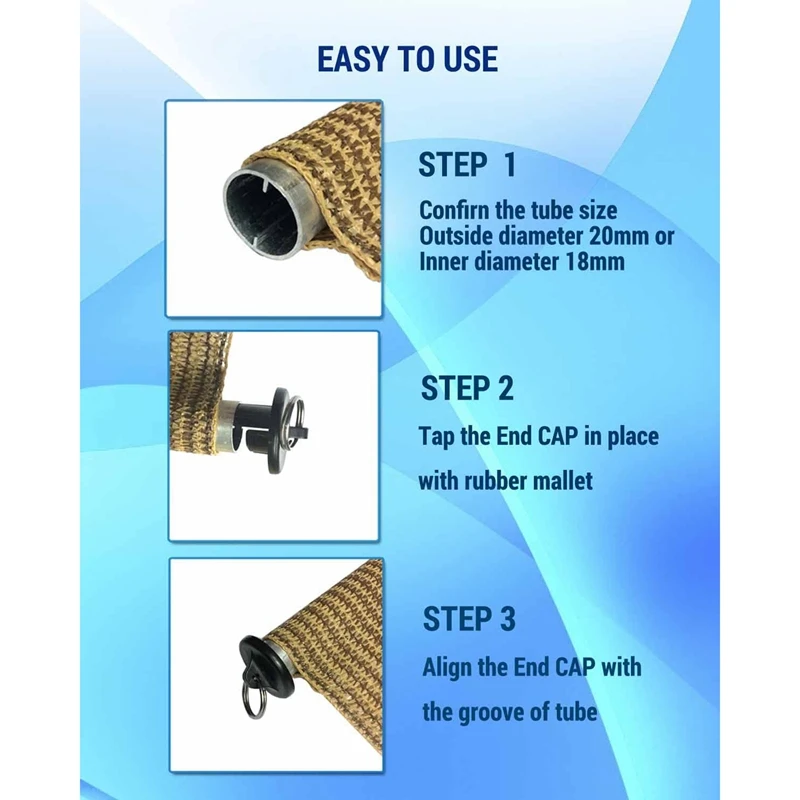 EASY TO USE

STEP 1

Confirn the tube size
Outside diameter 20mm or
Inner diameter 18mm

STEP 2

Tap the End CAP in place
with rubber mallet

STEP 3

Align the End CAP with
the groove of tube