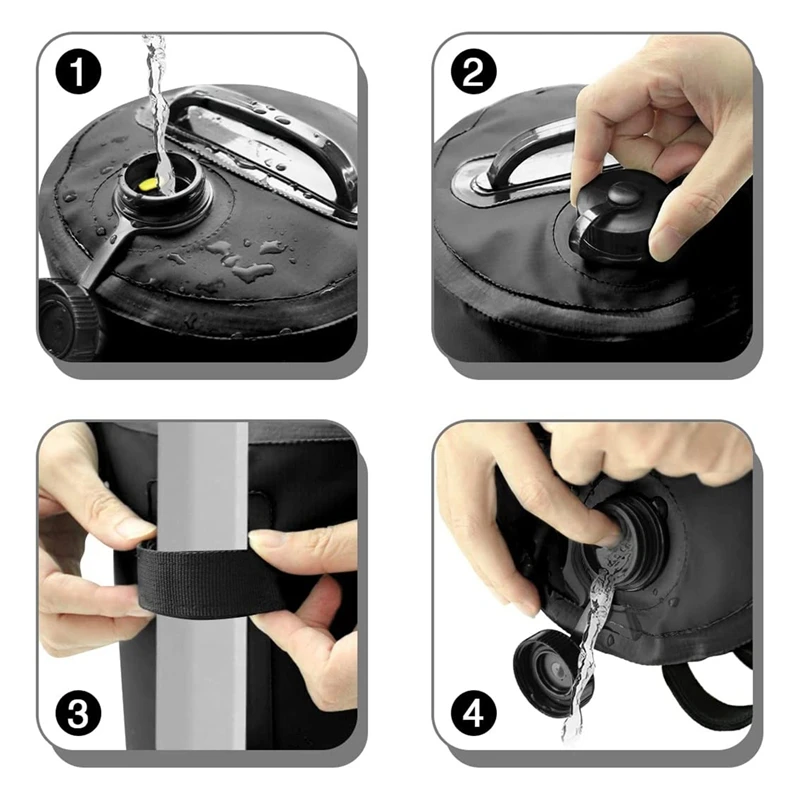 1
2
3
4