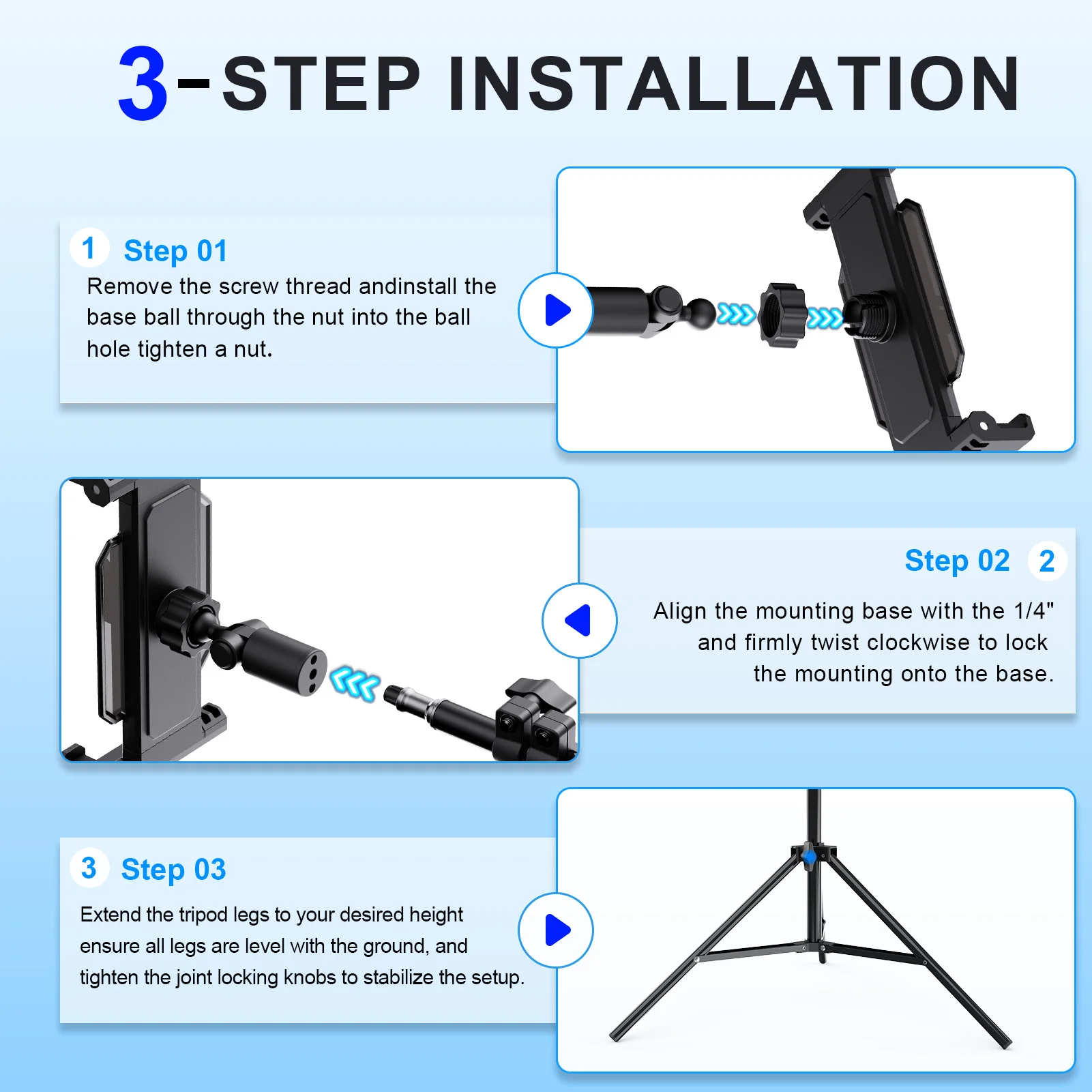 3-STEP INSTALLATION

1 Step 01
Remove the screw thread andinstall the base ball through the nut into the ball hole tighten a nut.

Step 02 2
Align the mounting base with the 1/4" and firmly twist clockwise to lock the mounting onto the base.

3 Step 03
Extend the tripod legs to your desired height ensure all legs are level with the ground, and tighten the joint locking knobs to stabilize the setup.