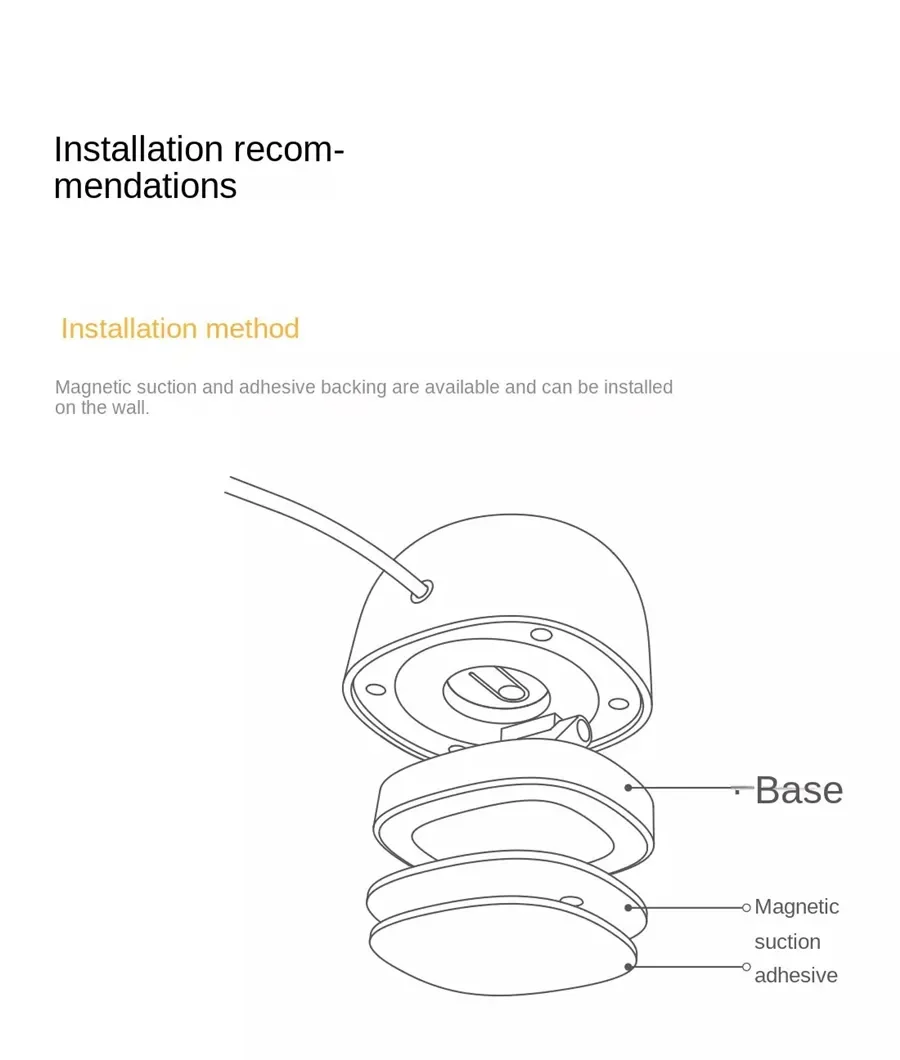 Installation recommendations

Installation method

Magnetic suction and adhesive backing are available and can be installed on the wall.

Base

Magnetic suction

adhesive