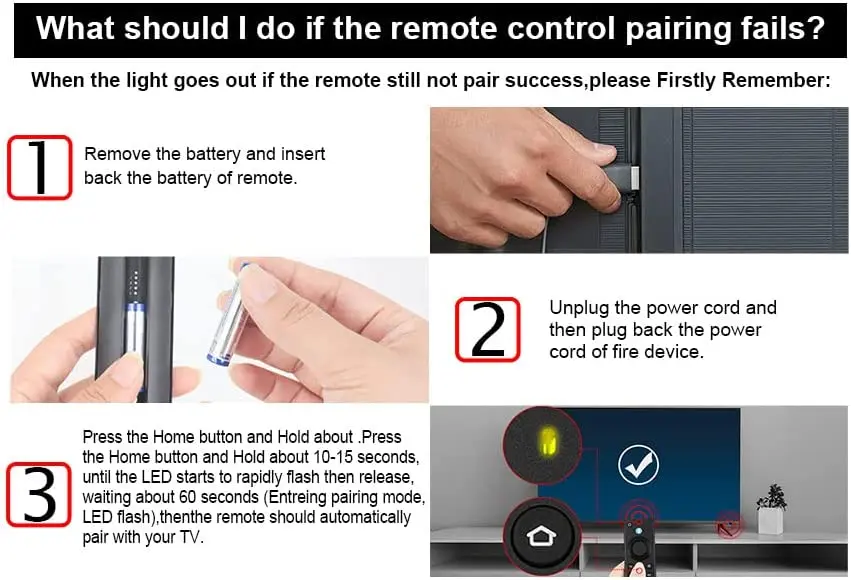 What should I do if the remote control pairing fails?

When the light goes out if the remote still not pair success,please Firstly Remember:

1

Remove the battery and insert back the battery of remote.

2

Unplug the power cord and then plug back the power cord of fire device.

3

Press the Home button and Hold about .Press the Home button and Hold about 10-15 seconds, until the LED starts to rapidly flash then release, waiting about 60 seconds (Entreing pairing mode, LED flash),thenthe remote should automatically pair with your TV.