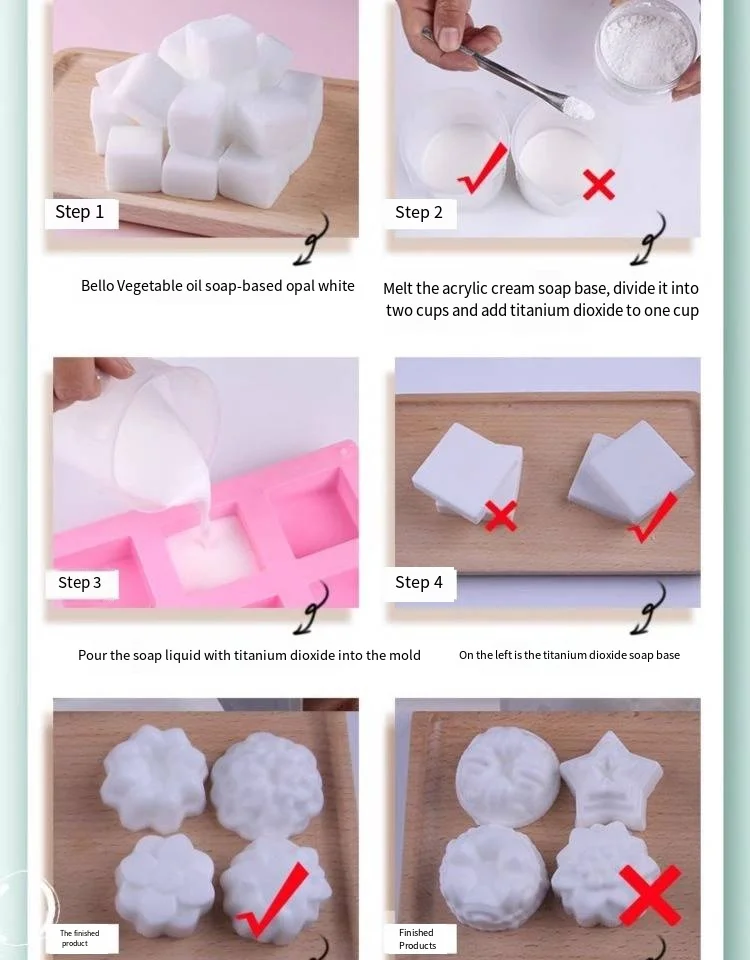 Step 1

Bello Vegetable oil soap-based opal white

Step 2

Melt the acrylic cream soap base, divide it into two cups and add titanium dioxide to one cup

Step 3

Pour the soap liquid with titanium dioxide into the mold

Step 4

On the left is the titanium dioxide soap base

The finished product

Finished Products