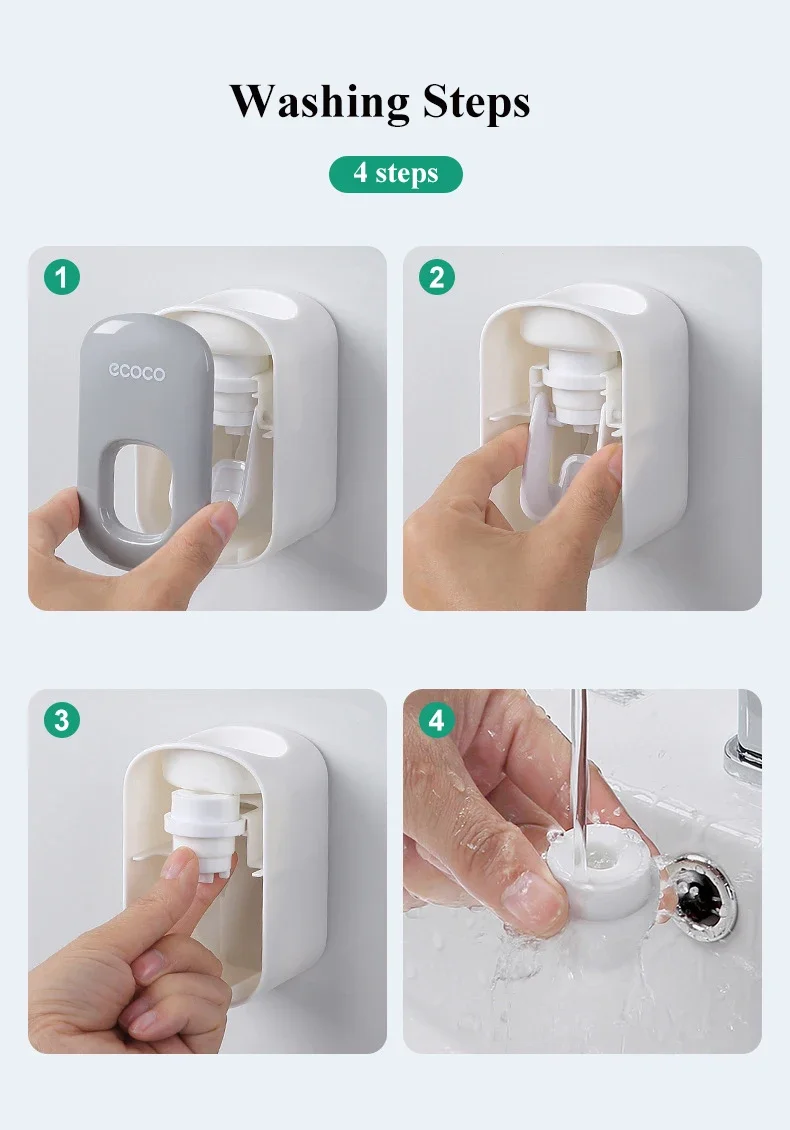 Washing Steps

4 steps

1

ecoco

2

3

4