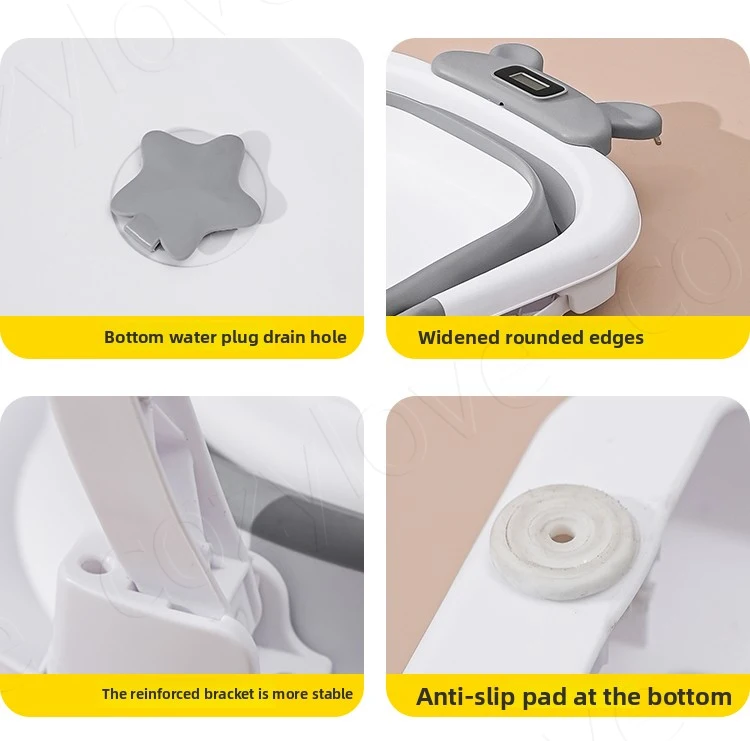 Bottom water plug drain hole

Widened rounded edges

The reinforced bracket is more stable

Anti-slip pad at the bottom