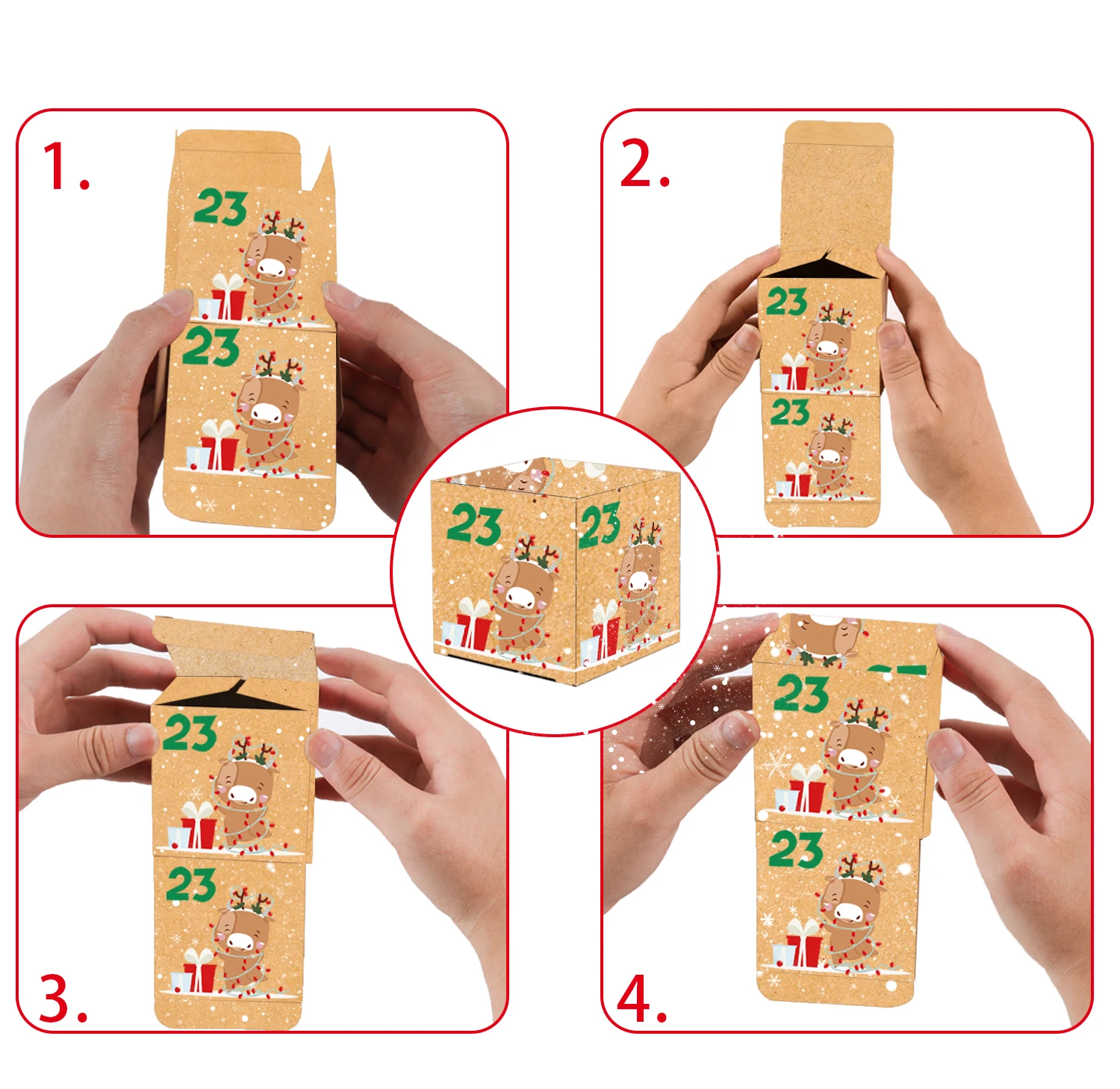 1.

23

23

2.

23

23

23

23

3.

23

23

4.

23

23