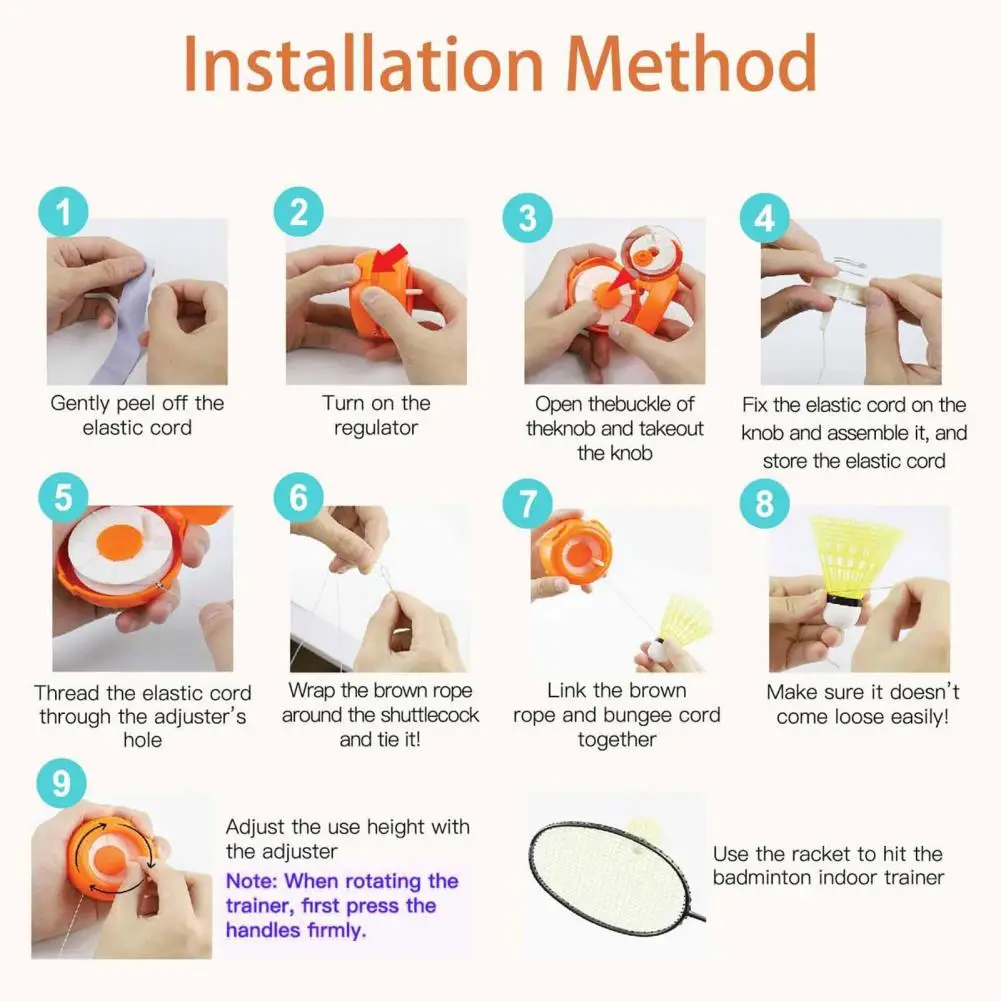 Installation Method

1

Gently peel off the elastic cord

2

Turn on the regulator

3

Open thebuckle of theknob and takeout the knob

4

Fix the elastic cord on the knob and assemble it, and store the elastic cord

5

Thread the elastic cord through the adjuster's hole

6

Wrap the brown rope around the shuttlecock and tie it!

7

Link the brown rope and bungee cord together

8

Make sure it doesn't come loose easily!

9

Adjust the use height with the adjuster

Note: When rotating the trainer, first press the handles firmly.

Use the racket to hit the badminton indoor trainer