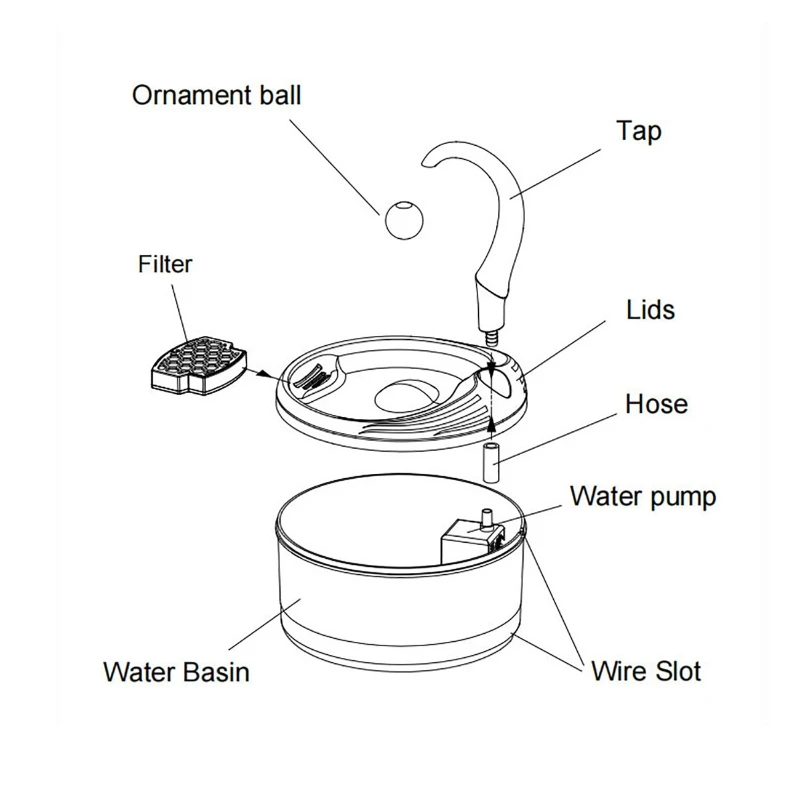 Ornament ball

Tap

Filter

Lids

Hose

Water pump

Water Basin

Wire Slot