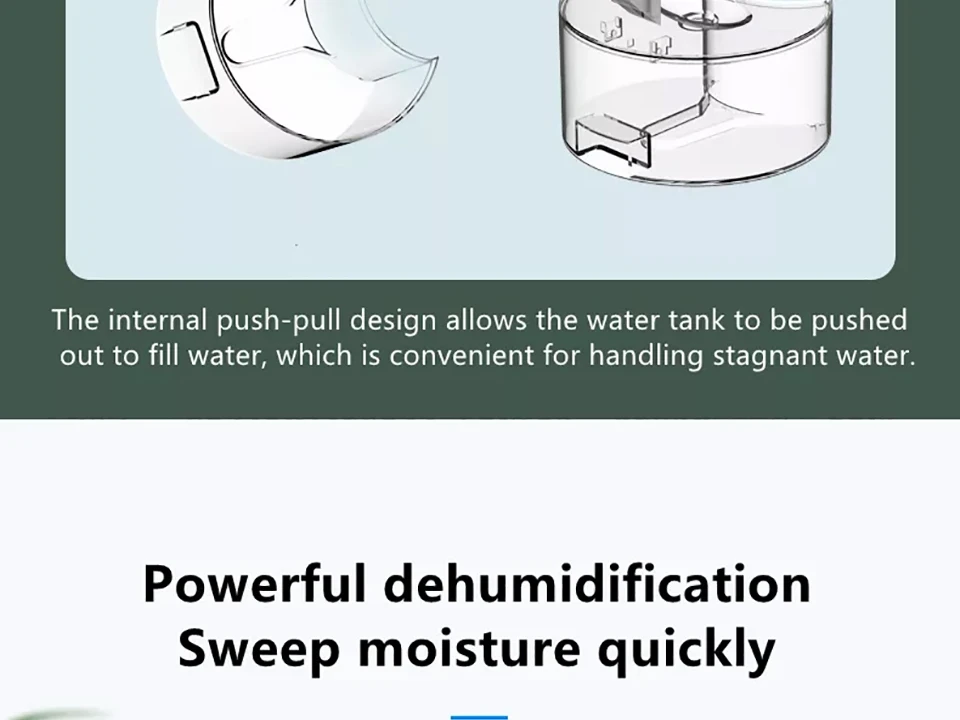 The internal push-pull design allows the water tank to be pushed out to fill water, which is convenient for handling stagnant water.

Powerful dehumidification
Sweep moisture quickly