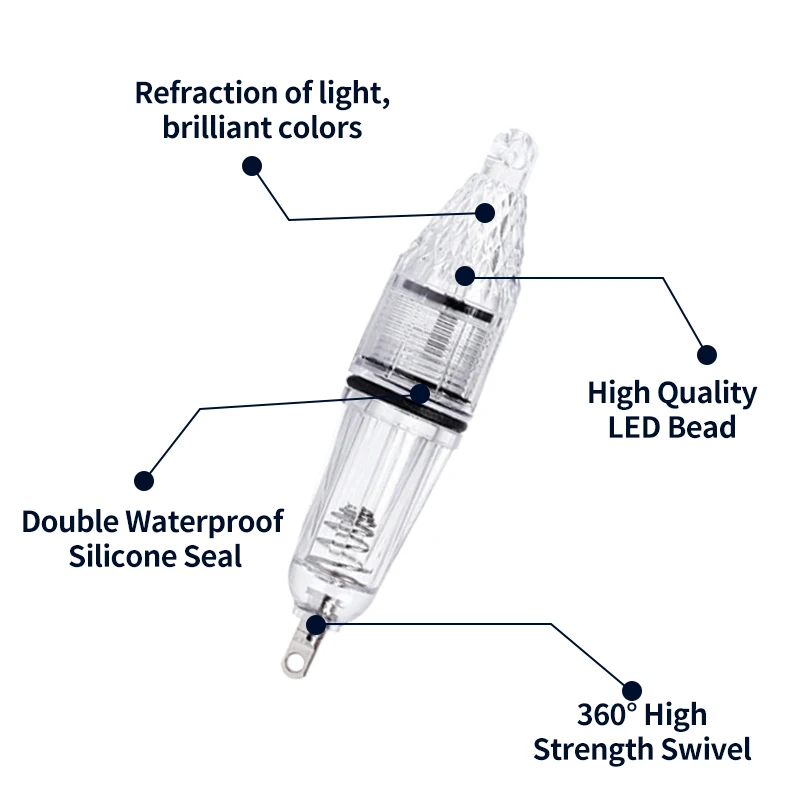 Refraction of light, brilliant colors

High Quality LED Bead

Double Waterproof Silicone Seal

360° High Strength Swivel