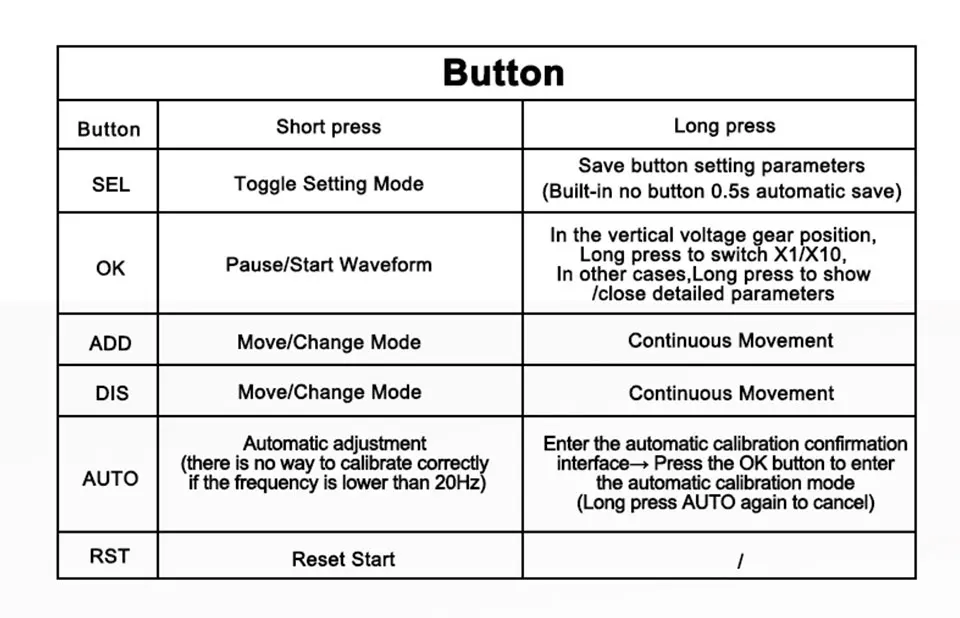 Button

| Button | Short press | Long press |
|---|---|---|
| SEL | Toggle Setting Mode | Save button setting parameters (Built-in no button 0.5s automatic save) |
| OK | Pause/Start Waveform | In the vertical voltage gear position, Long press to switch X1/X10, In other cases,Long press to show /close detailed parameters |
| ADD | Move/Change Mode | Continuous Movement |
| DIS | Move/Change Mode | Continuous Movement |
| AUTO | Automatic adjustment (there is no way to calibrate correctly if the frequency is lower than 20Hz) | Enter the automatic calibration confirmation interface→ Press the OK button to enter the automatic calibration mode (Long press AUTO again to cancel) |
| RST | Reset Start | / |