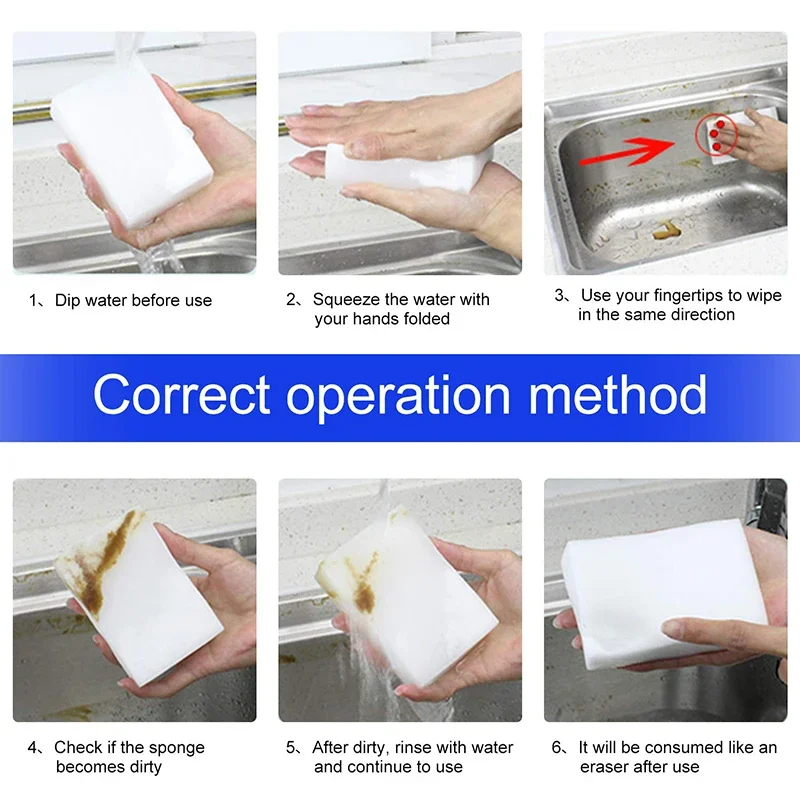 1、Dip water before use

2、Squeeze the water with your hands folded

3、Use your fingertips to wipe in the same direction

Correct operation method

4、Check if the sponge becomes dirty

5、After dirty, rinse with water and continue to use

6、It will be consumed like an eraser after use