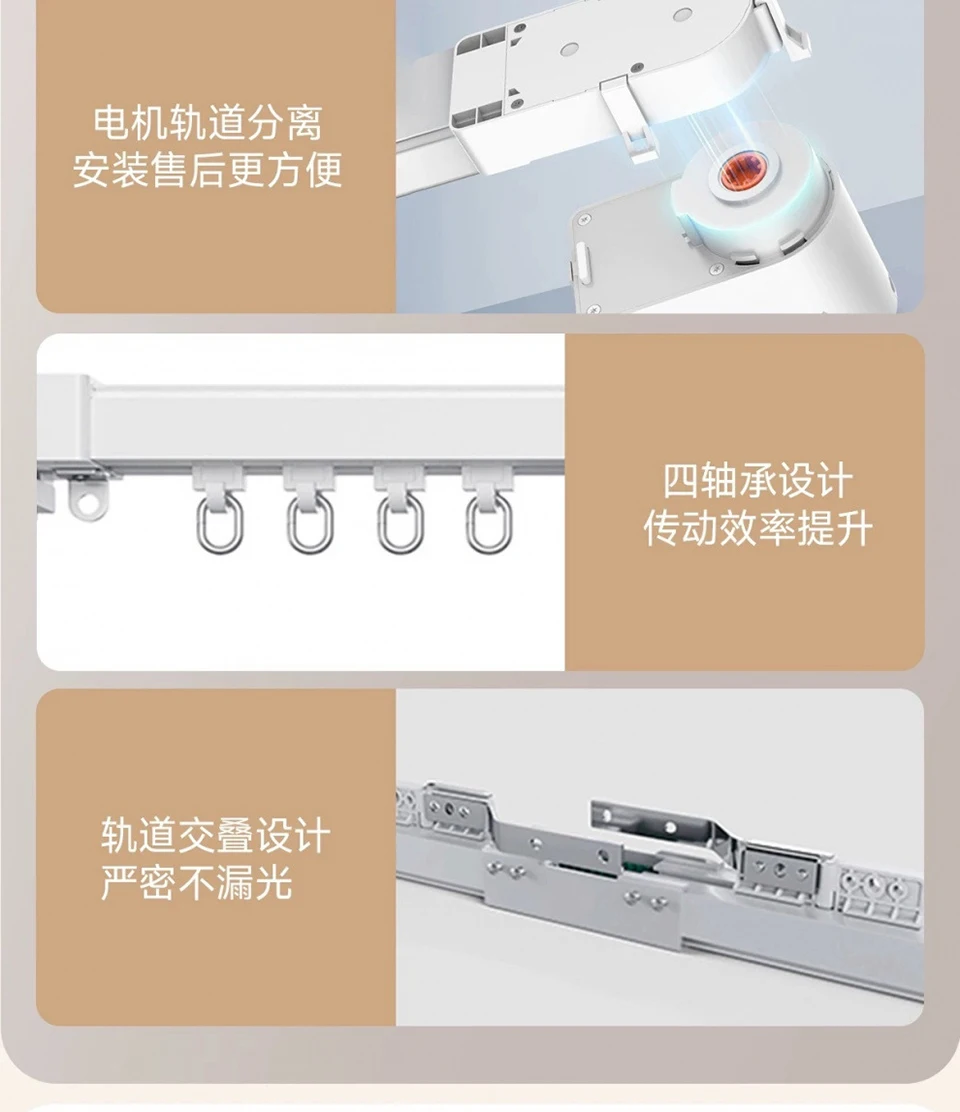 电机轨道分离
安装售后更方便

四轴承设计
传动效率提升

轨道交叠设计
严密不漏光