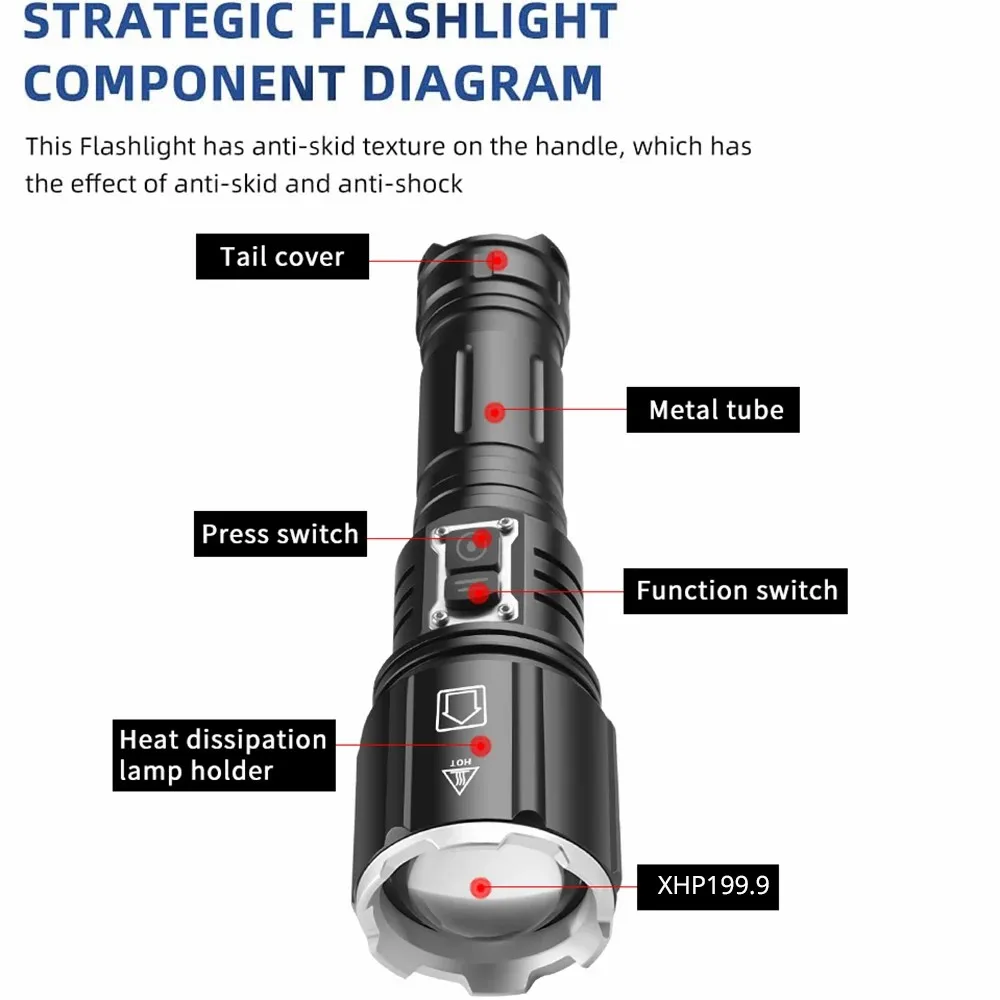 STRATEGIC FLASHLIGHT COMPONENT DIAGRAM

This Flashlight has anti-skid texture on the handle, which has the effect of anti-skid and anti-shock

Tail cover

Metal tube

Press switch

Function switch

Heat dissipation lamp holder

HOT

XHP199.9