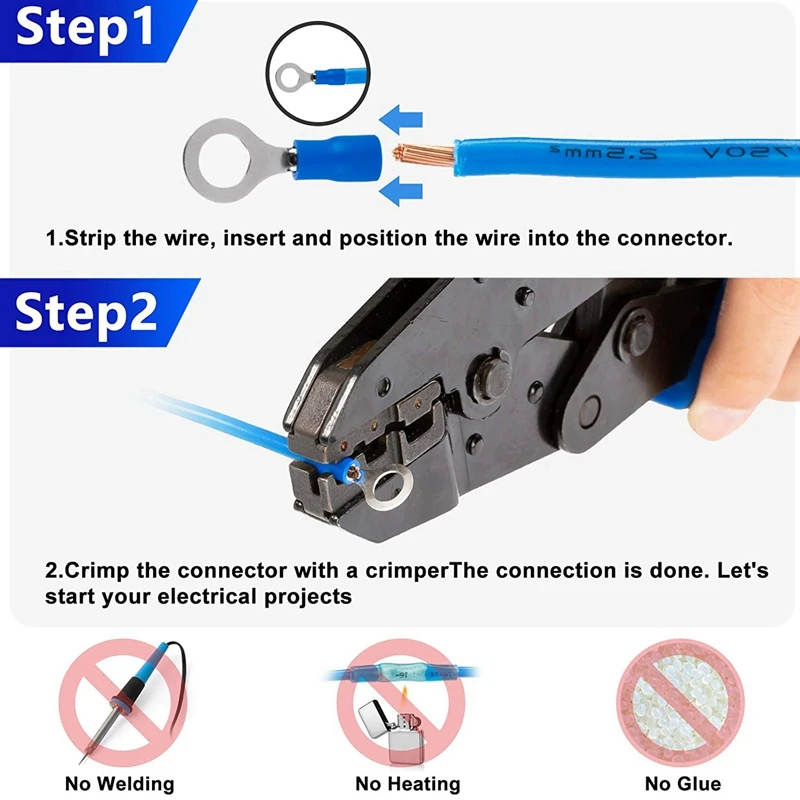 Step1

2.5mm² 750V

1.Strip the wire, insert and position the wire into the connector.

Step2

2.Crimp the connector with a crimperThe connection is done. Let's start your electrical projects

No Welding

No Heating

No Glue