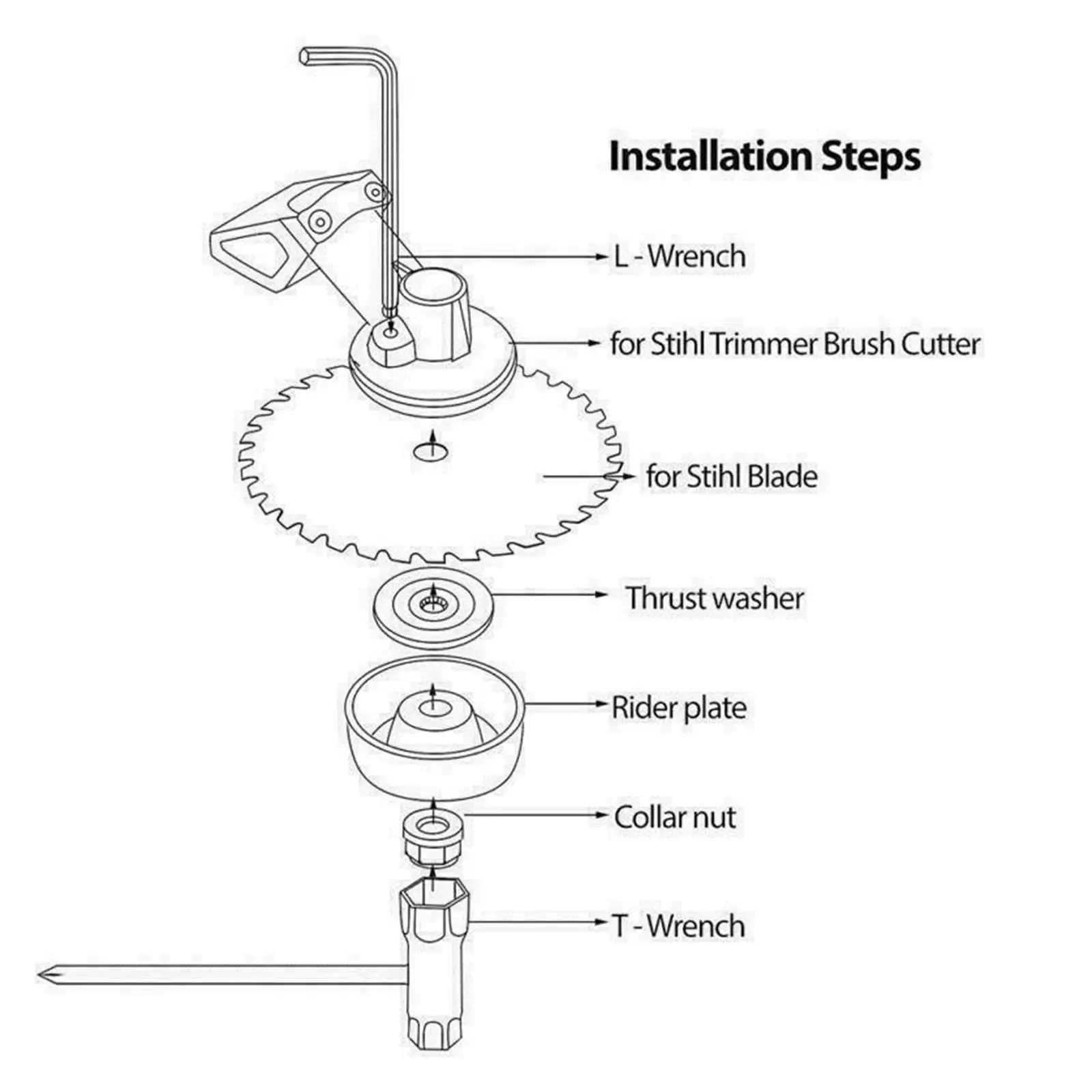 Installation Steps

L - Wrench

for Stihl Trimmer Brush Cutter

for Stihl Blade

Thrust washer

Rider plate

Collar nut

T - Wrench