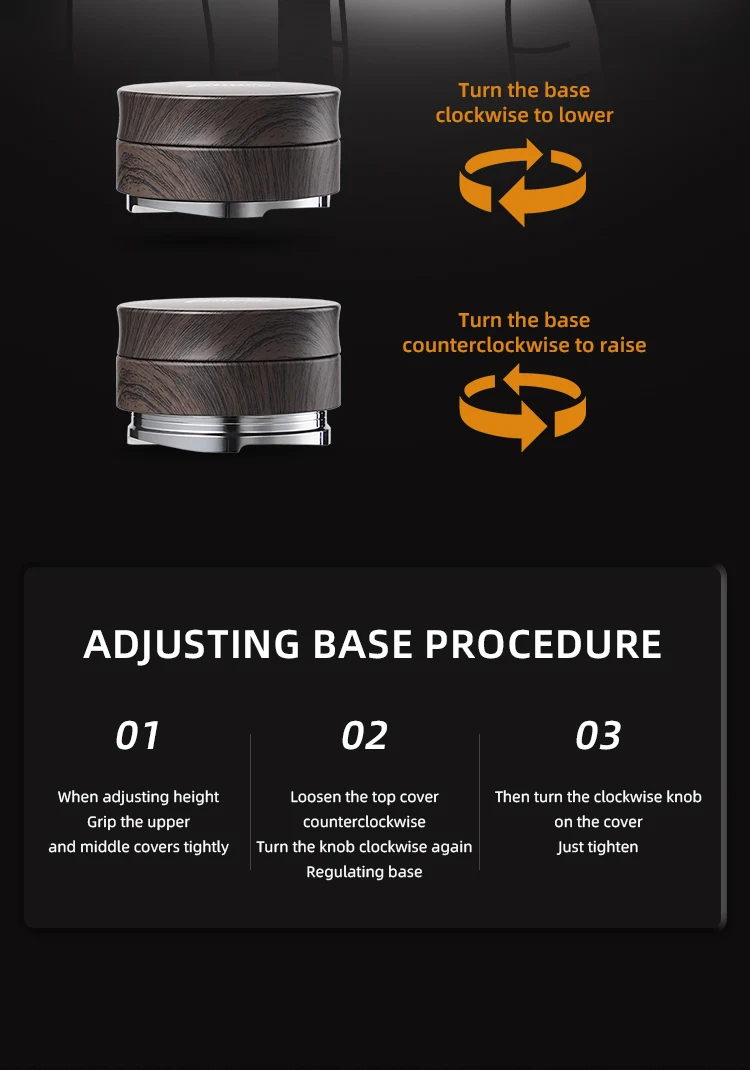 Turn the base clockwise to lower

Turn the base counterclockwise to raise

ADJUSTING BASE PROCEDURE

01

When adjusting height
Grip the upper
and middle covers tightly

02

Loosen the top cover
counterclockwise
Turn the knob clockwise again
Regulating base

03

Then turn the clockwise knob
on the cover
Just tighten