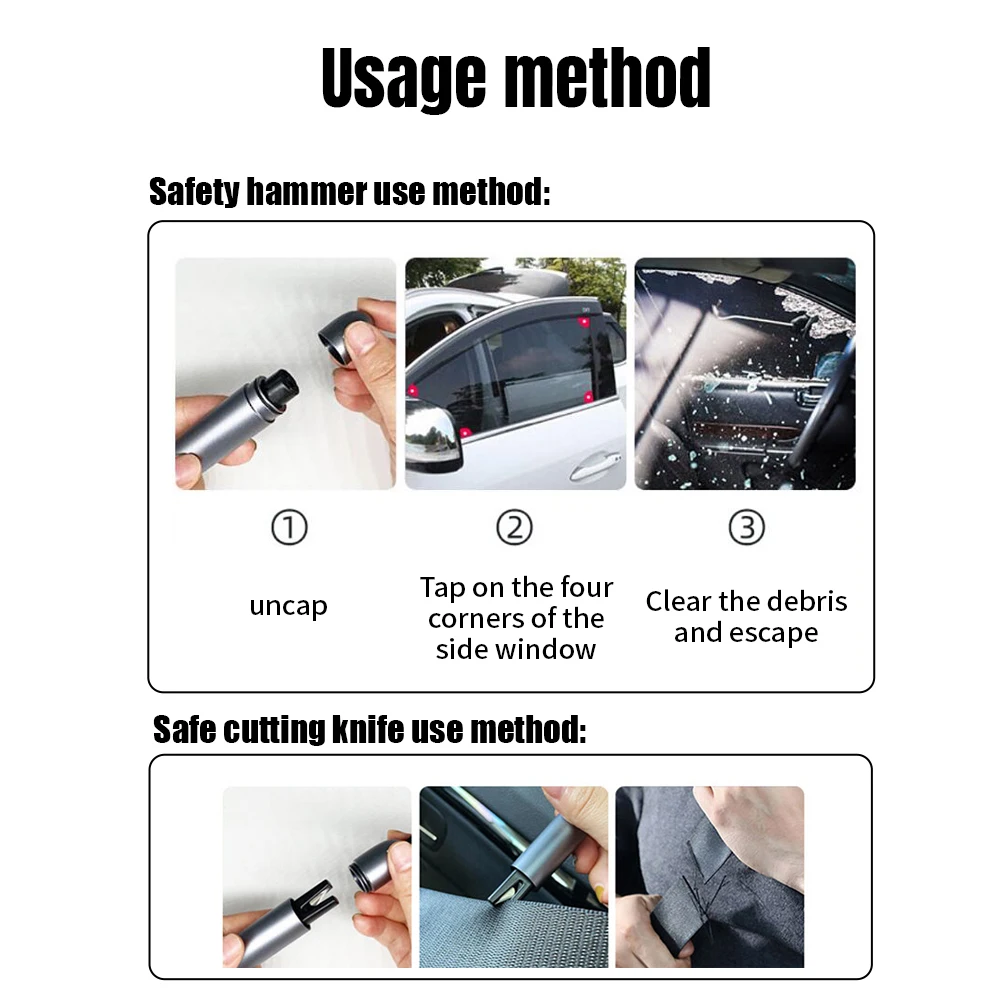 Usage method

Safety hammer use method:

①

uncap

②

Tap on the four corners of the side window

③

Clear the debris and escape

Safe cutting knife use method: