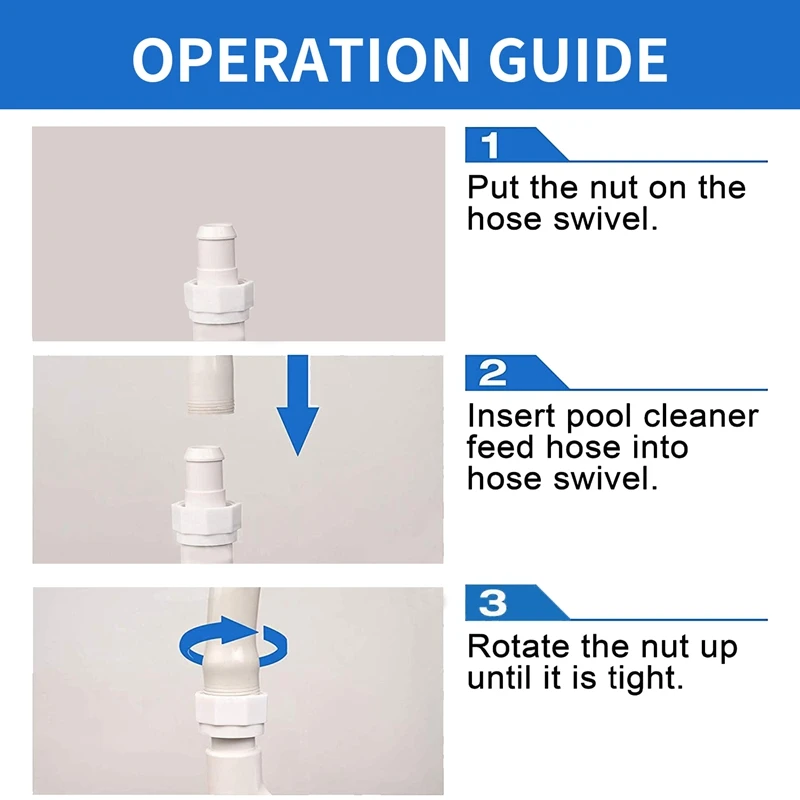 OPERATION GUIDE

1
Put the nut on the hose swivel.

2
Insert pool cleaner feed hose into hose swivel.

3
Rotate the nut up until it is tight.