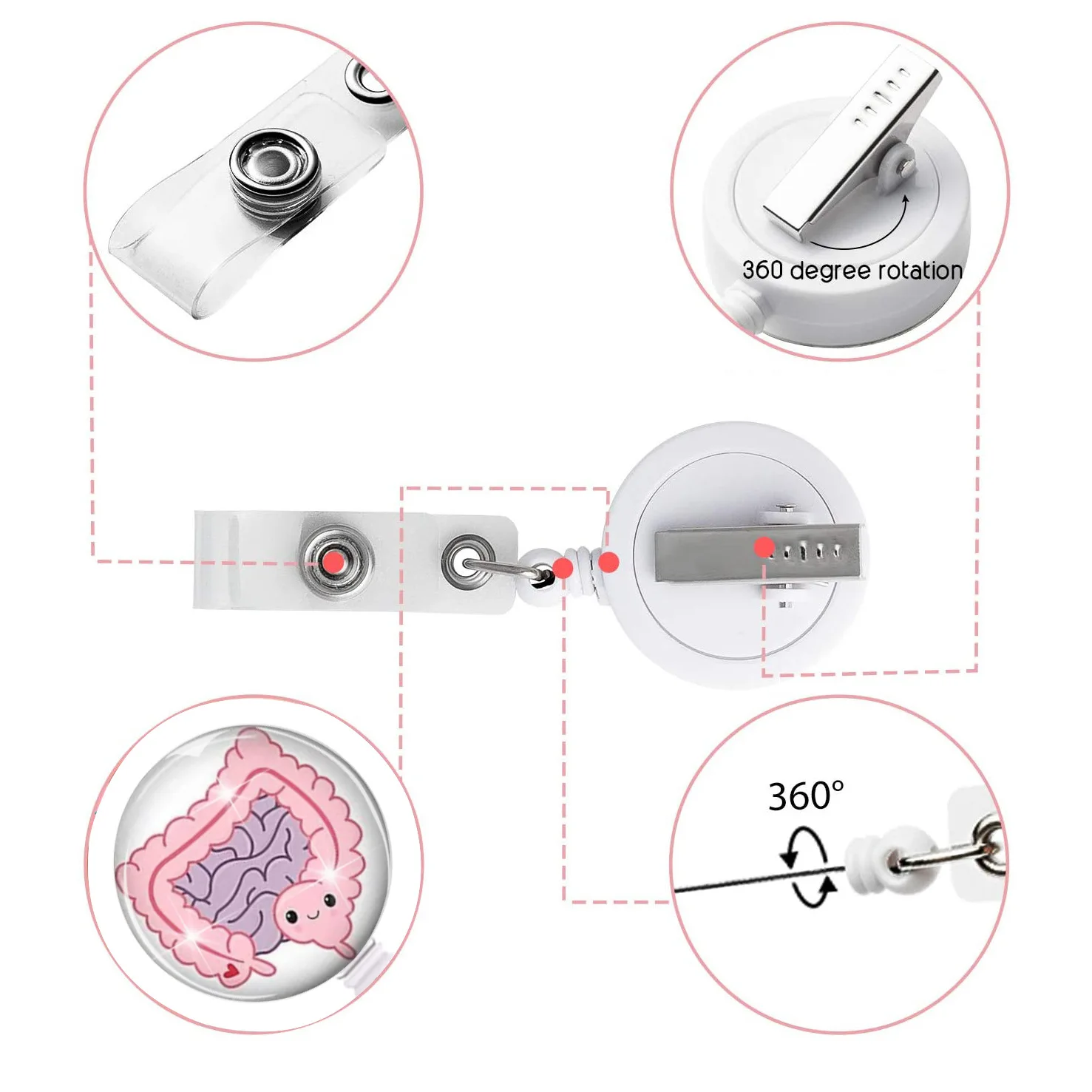 360 degree rotation

360°